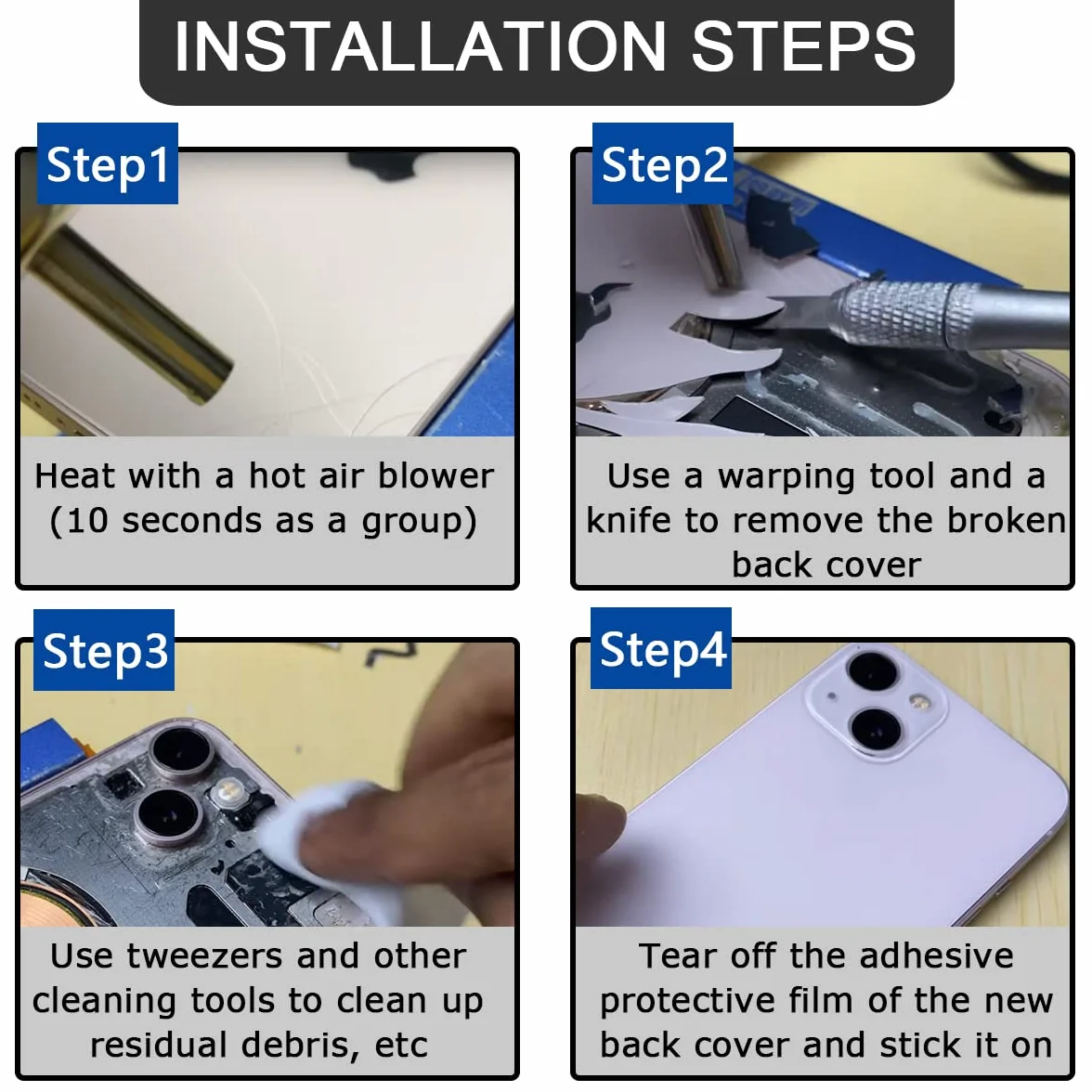 INSTALLATION STEPS

Step1

Heat with a hot air blower (10 seconds as a group)

Step2

Use a warping tool and a knife to remove the broken back cover

Step3

Use tweezers and other cleaning tools to clean up residual debris, etc

Step4

Tear off the adhesive protective film of the new back cover and stick it on