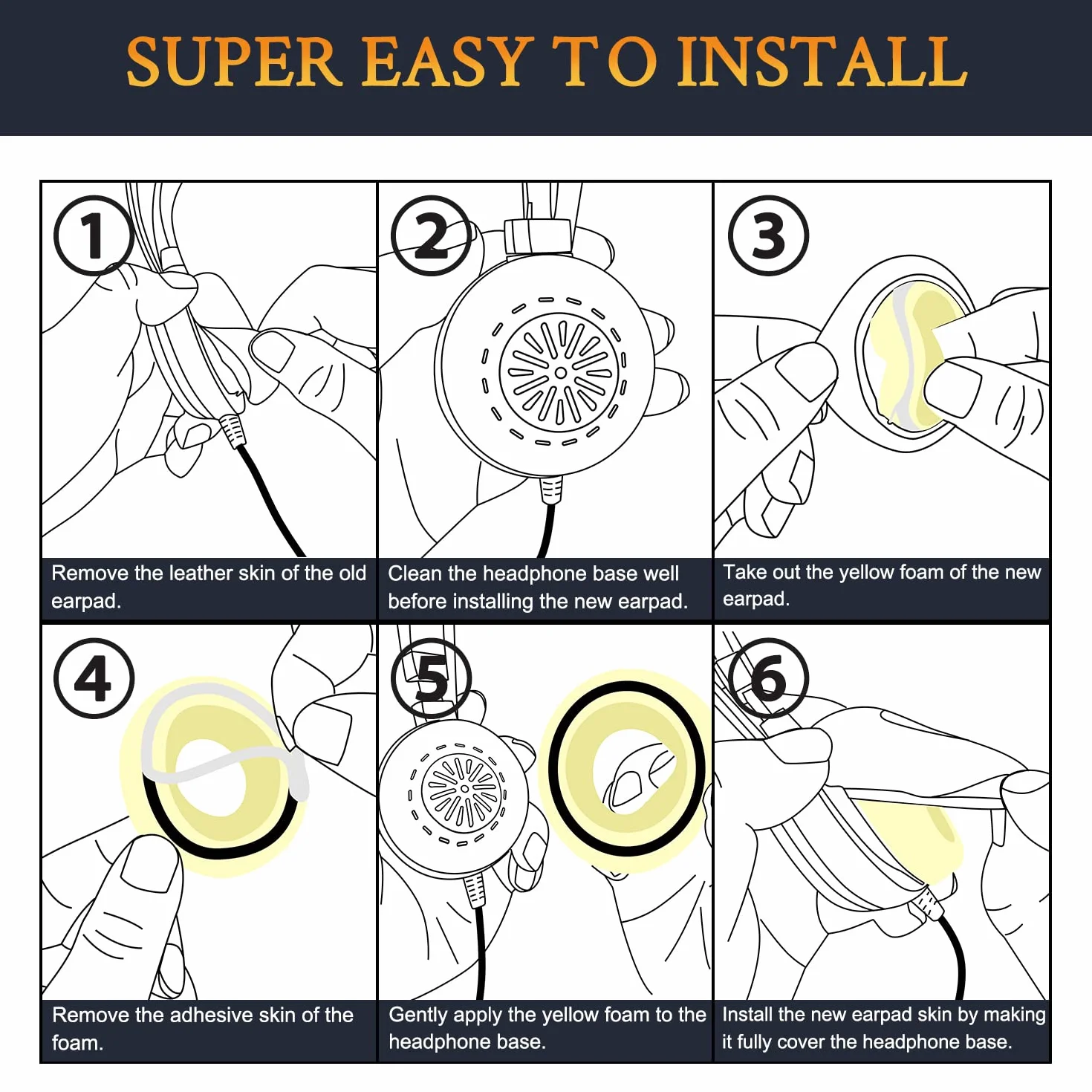 SUPER EASY TO INSTALL

1

Remove the leather skin of the old earpad.

2

Clean the headphone base well before installing the new earpad.

3

Take out the yellow foam of the new earpad.

4

Remove the adhesive skin of the foam.

5

Gently apply the yellow foam to the headphone base.

6

Install the new earpad skin by making it fully cover the headphone base.