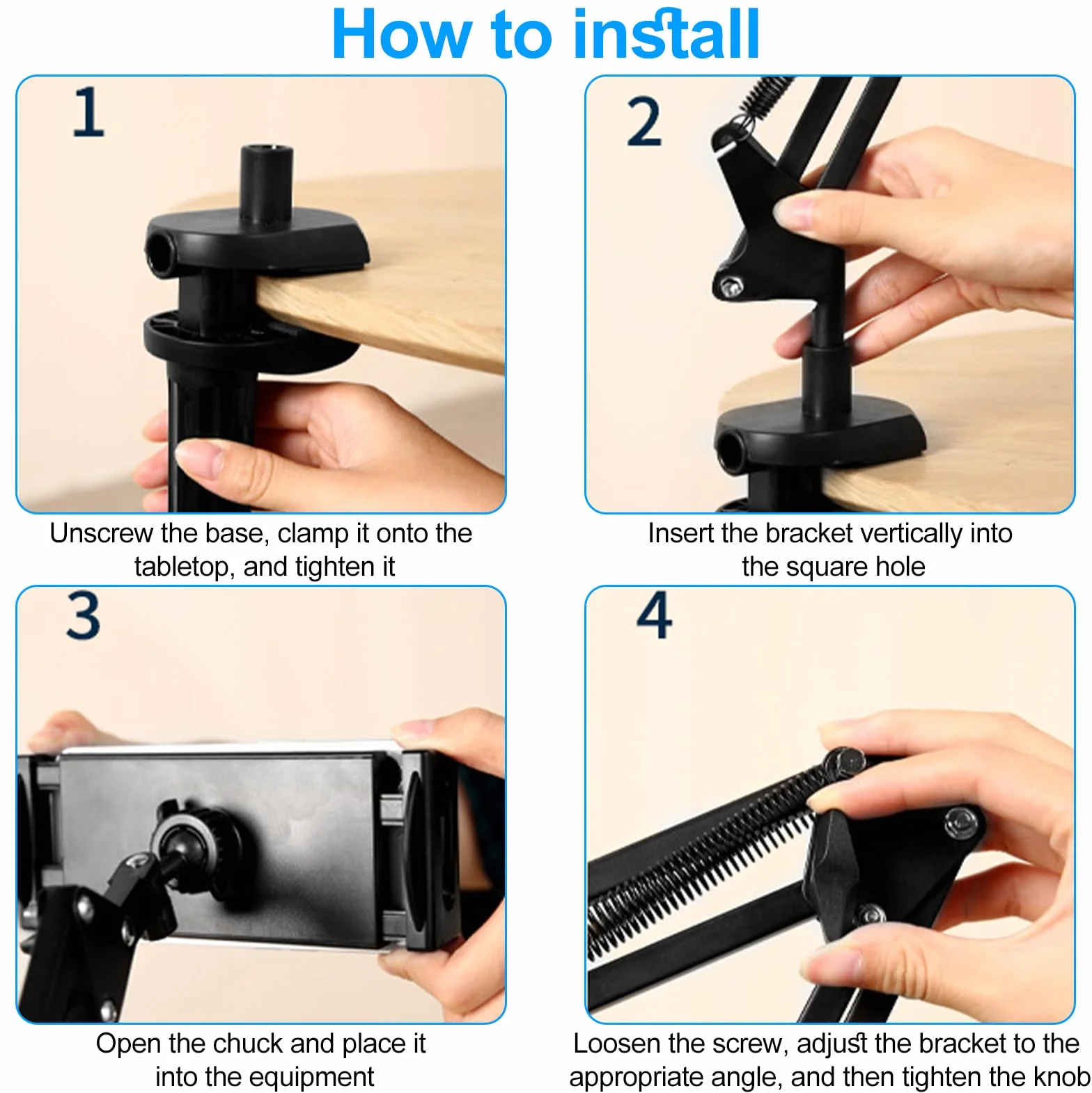 How to install

1

Unscrew the base, clamp it onto the tabletop, and tighten it

2

Insert the bracket vertically into the square hole

3

Open the chuck and place it into the equipment

4

Loosen the screw, adjust the bracket to the appropriate angle, and then tighten the knob