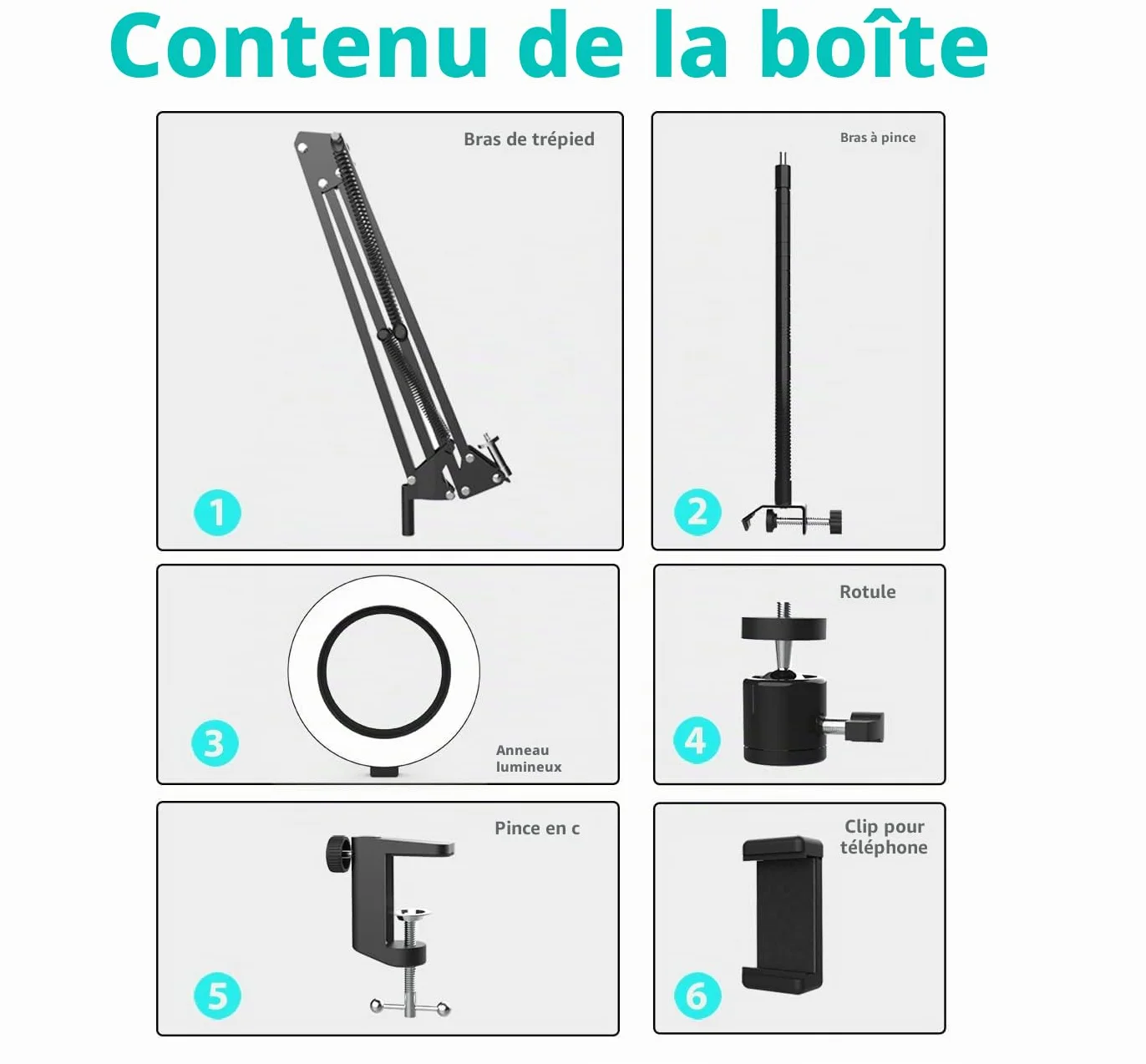 Contenu de la boîte

Bras de trépied

1

Bras à pince

2

3

Anneau lumineux

Rotule

4

Pince en c

5

Clip pour téléphone

6