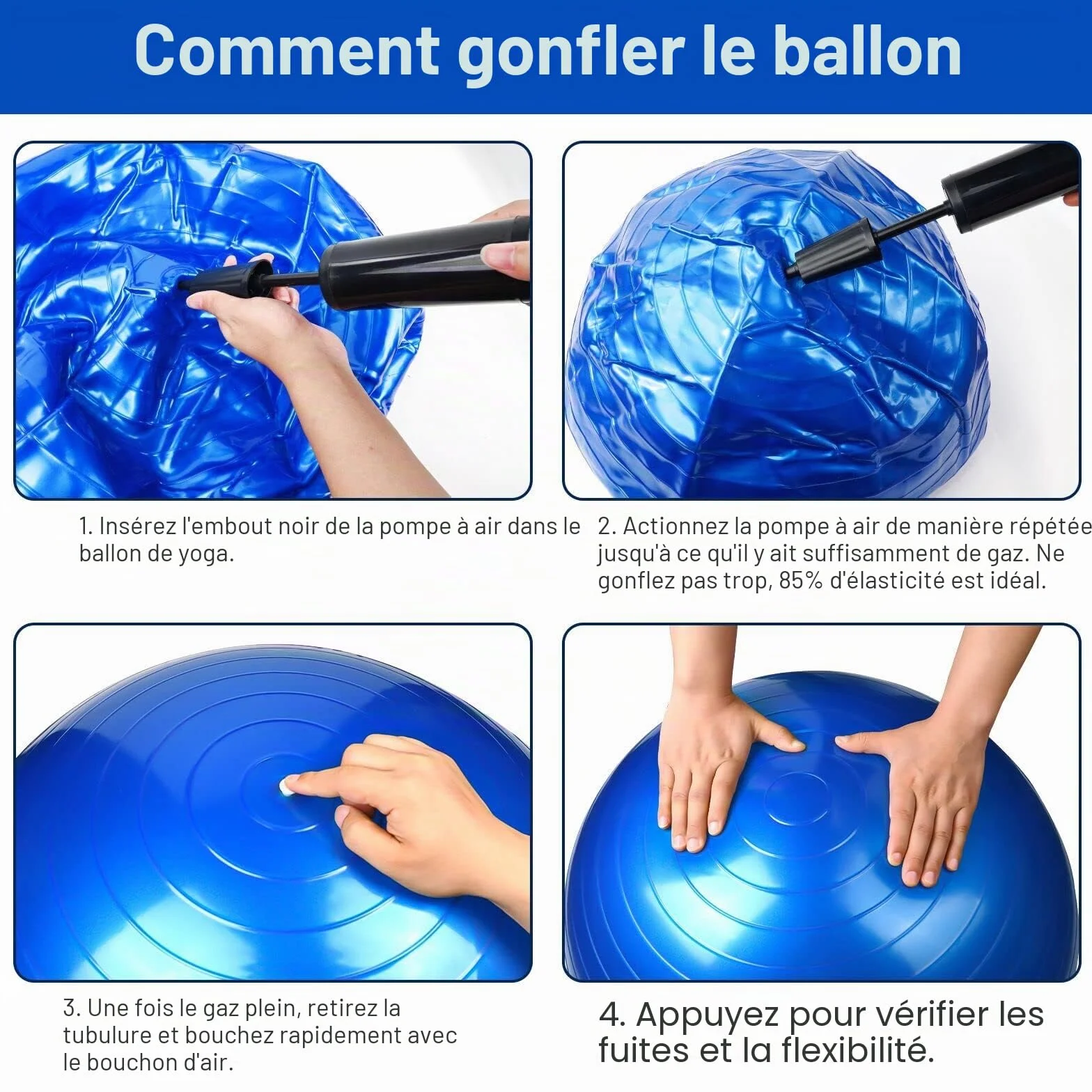 Comment gonfler le ballon

1. Insérez l'embout noir de la pompe à air dans le ballon de yoga.

2. Actionnez la pompe à air de manière répétée jusqu'à ce qu'il y ait suffisamment de gaz. Ne gonflez pas trop, 85% d'élasticité est idéal.

3. Une fois le gaz plein, retirez la tubulure et bouchez rapidement avec le bouchon d'air.

4. Appuyez pour vérifier les fuites et la flexibilité.