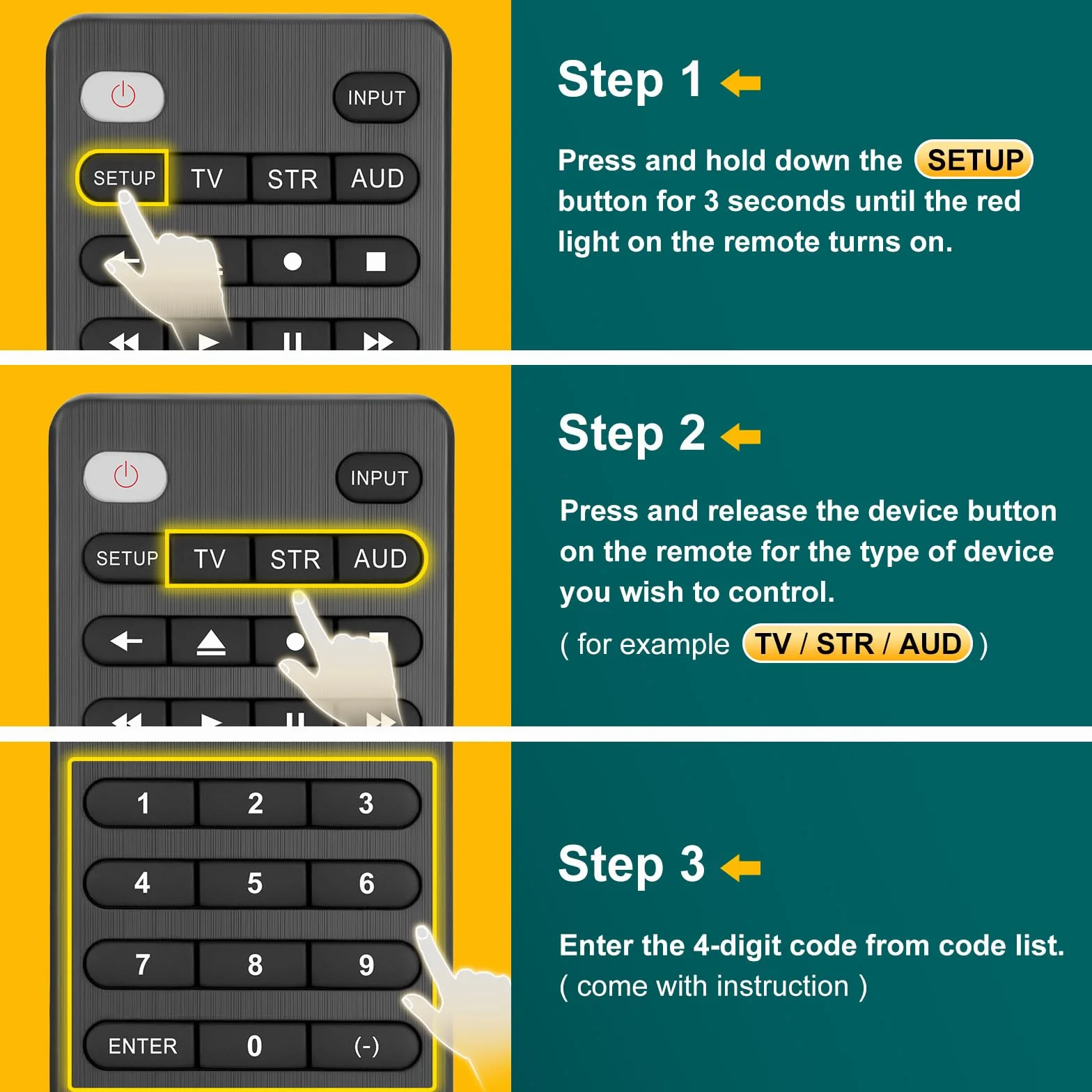 INPUT
SETUP TV STR AUD

Step 1

Press and hold down the SETUP button for 3 seconds until the red light on the remote turns on.

INPUT
SETUP TV STR AUD

Step 2

Press and release the device button on the remote for the type of device you wish to control.

( for example TV / STR / AUD )

1 2 3
4 5 6
7 8 9
ENTER 0 (-)

Step 3

Enter the 4-digit code from code list.
( come with instruction )