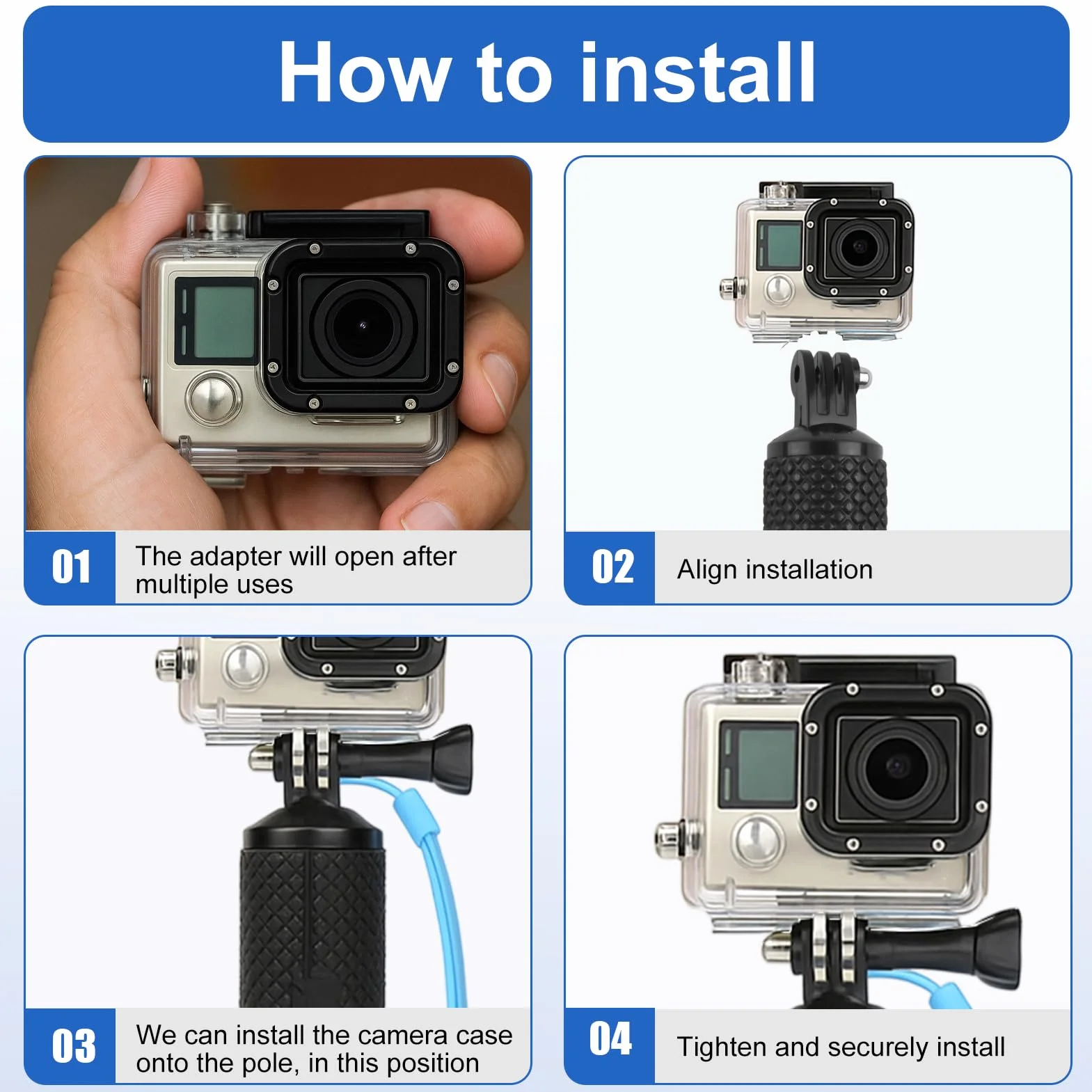 How to install

01 The adapter will open after multiple uses

02 Align installation

03 We can install the camera case onto the pole, in this position

04 Tighten and securely install