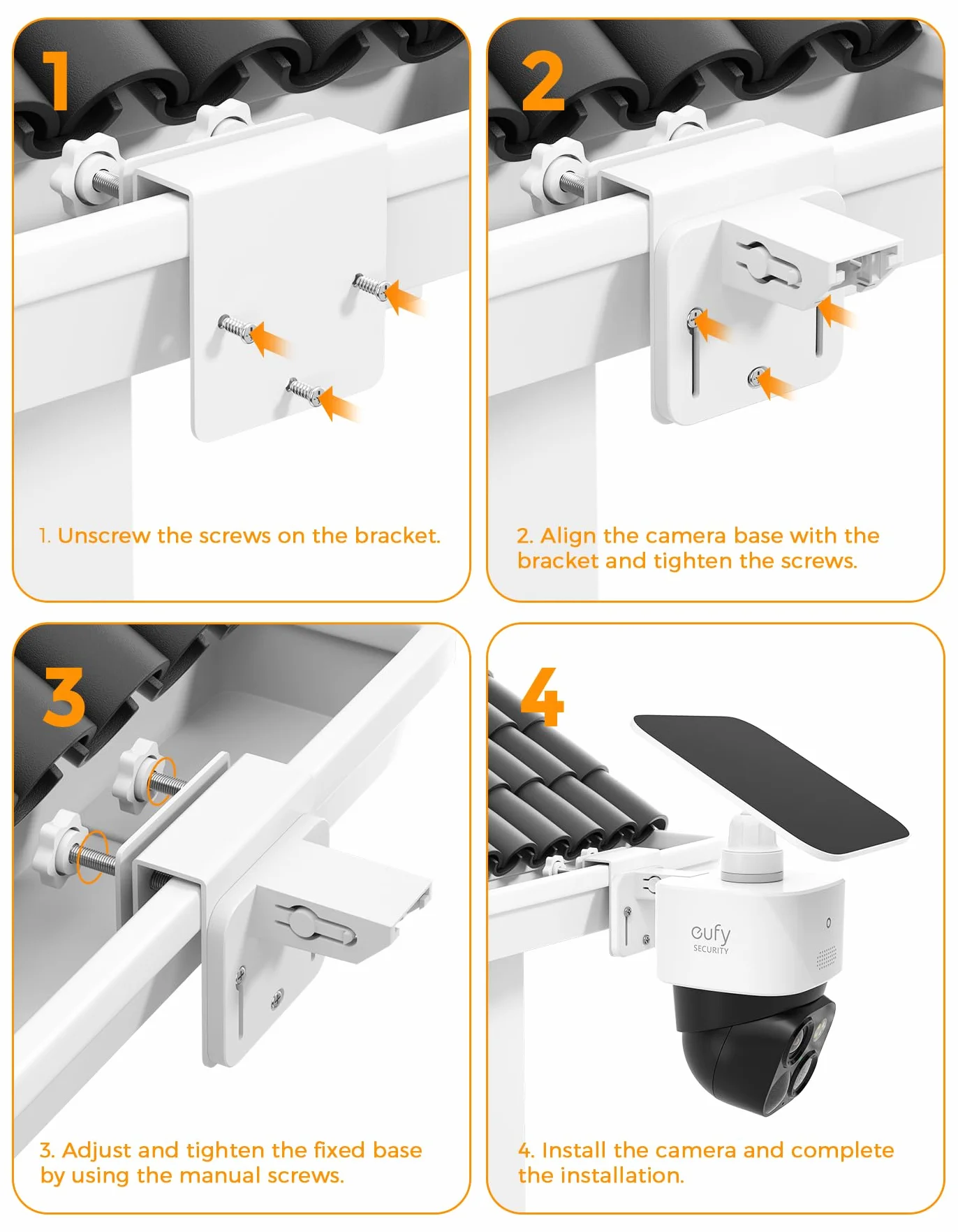 1

1. Unscrew the screws on the bracket.

2

2. Align the camera base with the bracket and tighten the screws.

3

3. Adjust and tighten the fixed base by using the manual screws.

4

eufy
SECURITY

4. Install the camera and complete the installation.