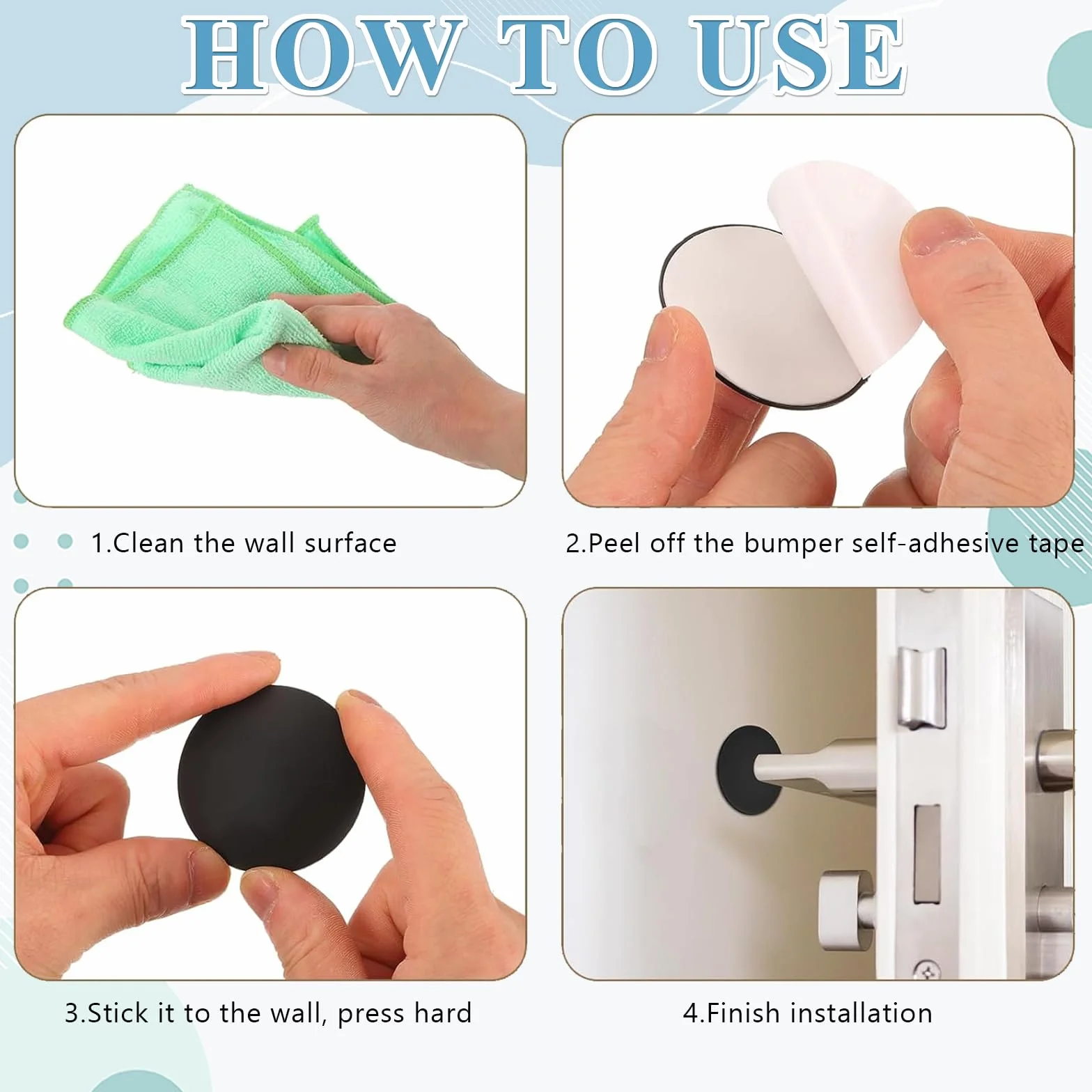 HOW TO USE

1.Clean the wall surface

2.Peel off the bumper self-adhesive tape

3.Stick it to the wall, press hard

4.Finish installation