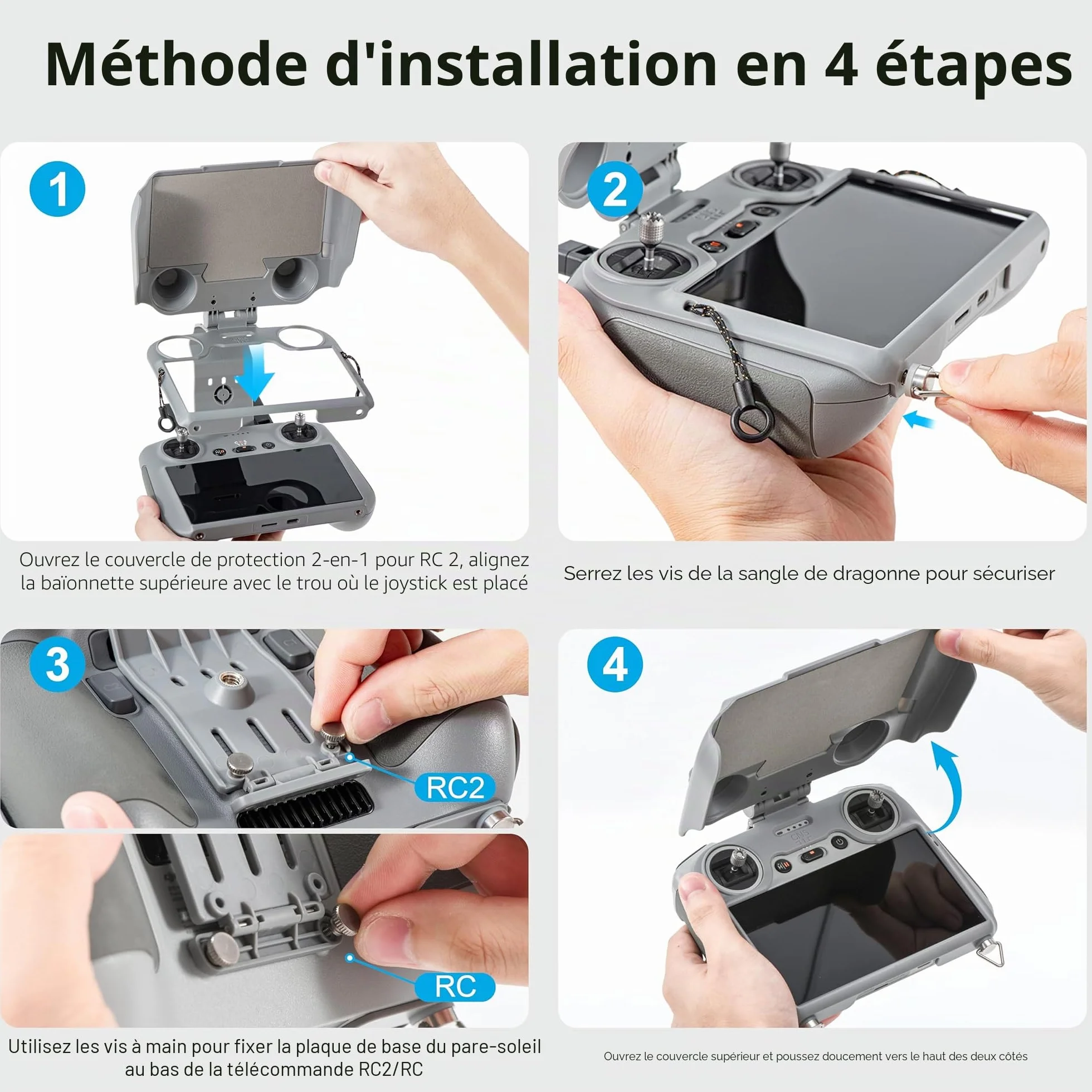 Méthode d'installation en 4 étapes

1

Ouvrez le couvercle de protection 2-en-1 pour RC 2, alignez la baïonnette supérieure avec le trou où le joystick est placé

2

Serrez les vis de la sangle de dragonne pour sécuriser

3

RC2

RC

Utilisez les vis à main pour fixer la plaque de base du pare-soleil au bas de la télécommande RC2/RC

4

Ouvrez le couvercle supérieur et poussez doucement vers le haut des deux côtés