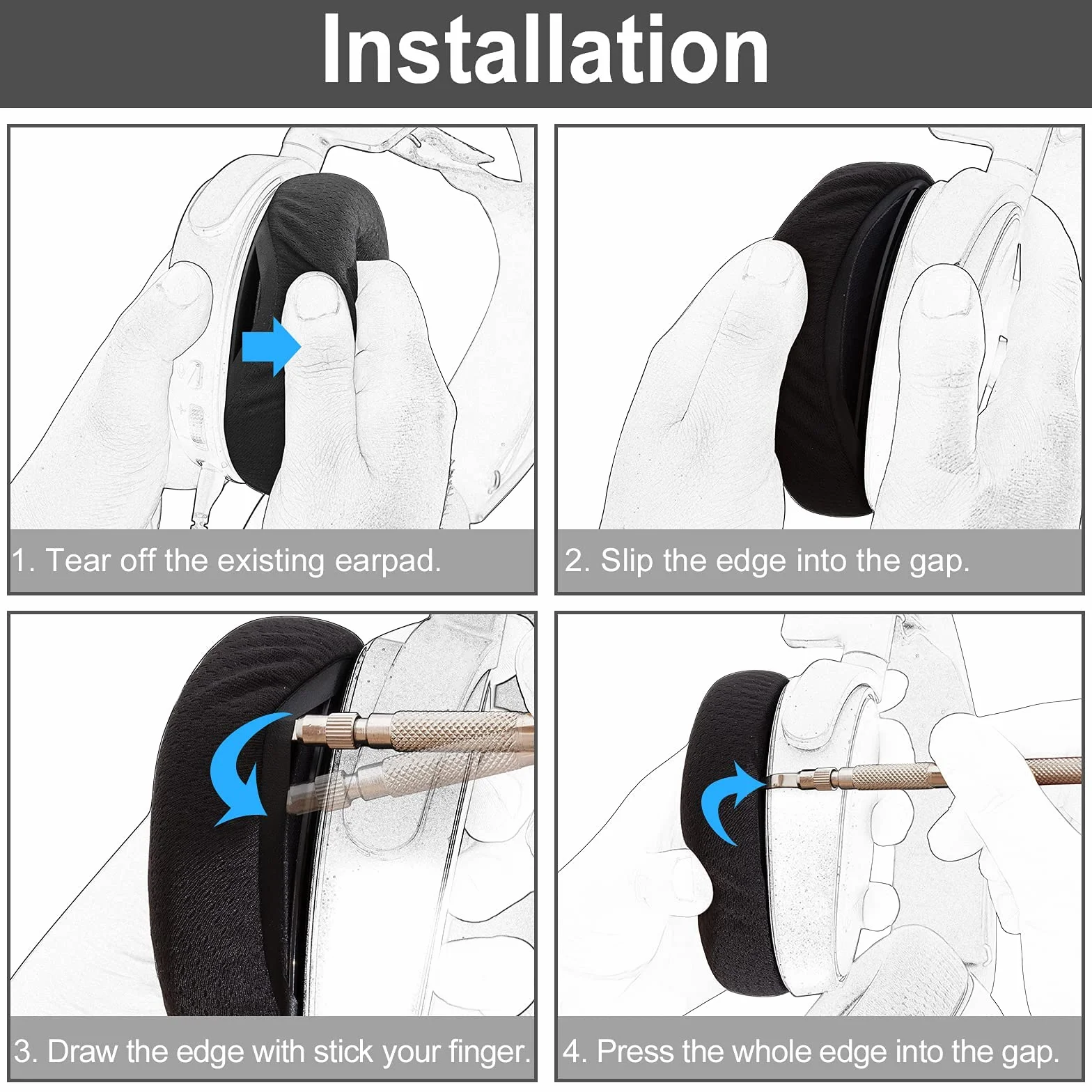 Installation

1. Tear off the existing earpad.

2. Slip the edge into the gap.

3. Draw the edge with stick your finger.

4. Press the whole edge into the gap.