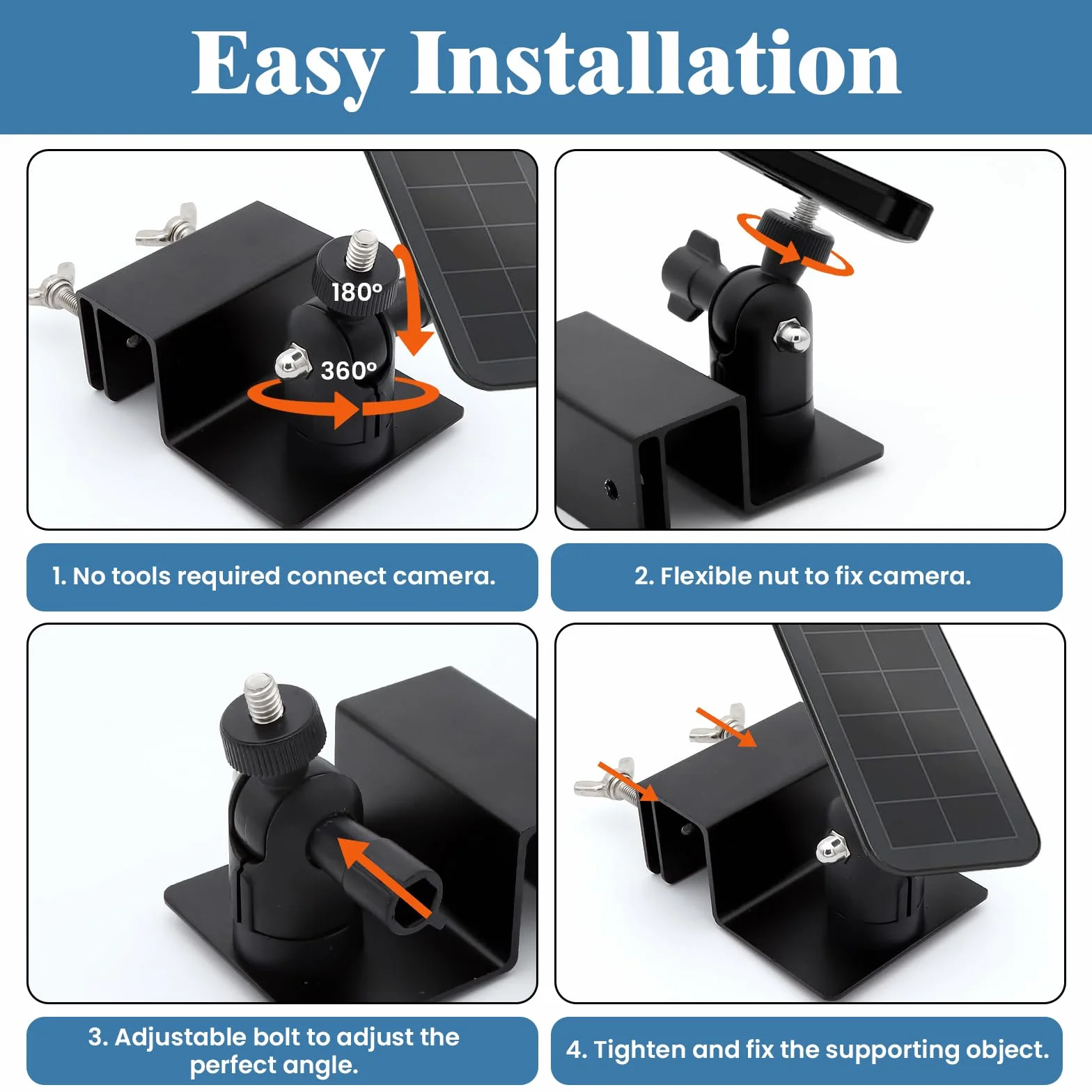 Easy Installation

180°

360°

1. No tools required connect camera.

2. Flexible nut to fix camera.

3. Adjustable bolt to adjust the perfect angle.

4. Tighten and fix the supporting object.