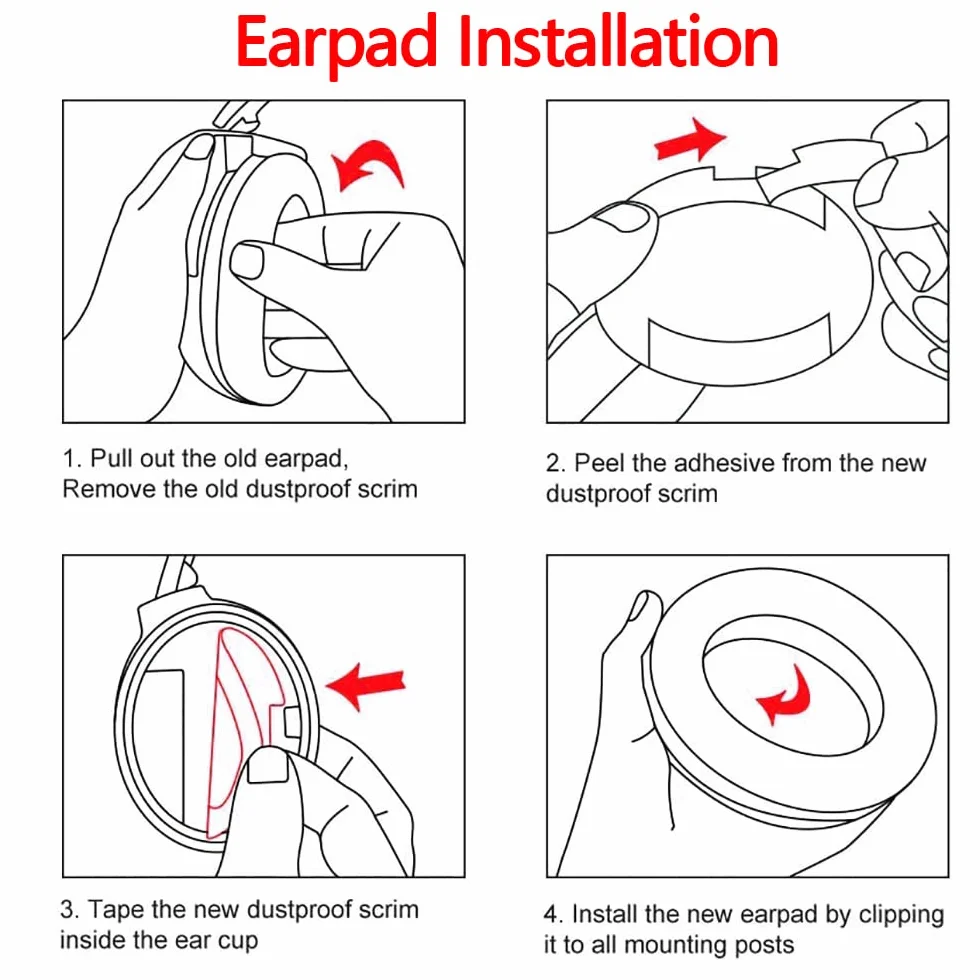 Earpad Installation

1. Pull out the old earpad, Remove the old dustproof scrim

2. Peel the adhesive from the new dustproof scrim

3. Tape the new dustproof scrim inside the ear cup

4. Install the new earpad by clipping it to all mounting posts