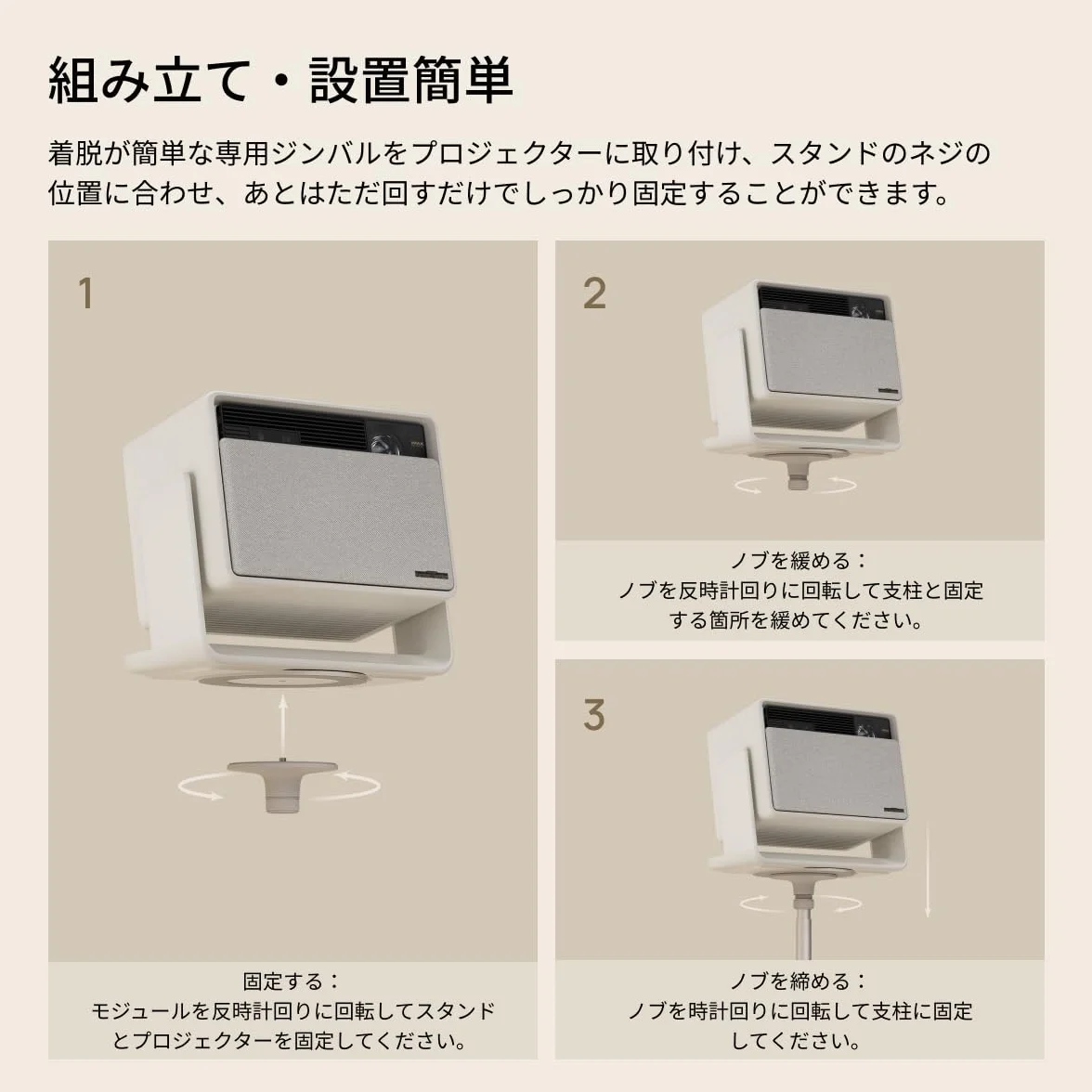 組み立て・設置簡単

着脱が簡単な専用ジンバルをプロジェクターに取り付け、スタンドのネジの位置に合わせ、あとはただ回すだけでしっかり固定することができます。

1

固定する：
モジュールを反時計回りに回転してスタンドとプロジェクターを固定してください。

2

ノブを緩める：
ノブを反時計回りに回転して支柱と固定する箇所を緩めてください。

3

ノブを締める：
ノブを時計回りに回転して支柱に固定してください。