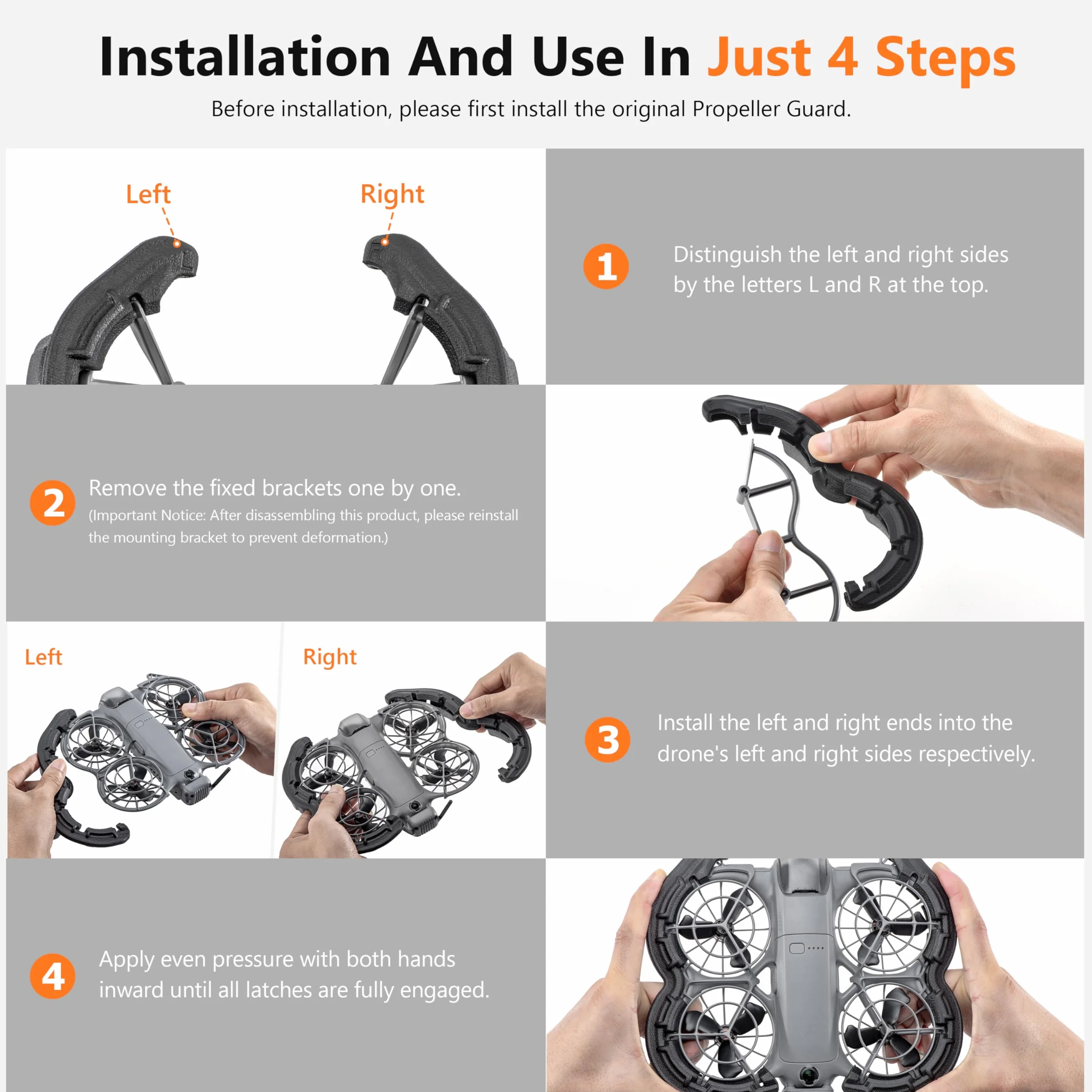 Installation And Use In Just 4 Steps

Before installation, please first install the original Propeller Guard.

Left

Right

1

Distinguish the left and right sides by the letters L and R at the top.

2

Remove the fixed brackets one by one.

(Important Notice: After disassembling this product, please reinstall the mounting bracket to prevent deformation.)

Left

Right

3

Install the left and right ends into the drone's left and right sides respectively.

4

Apply even pressure with both hands inward until all latches are fully engaged.