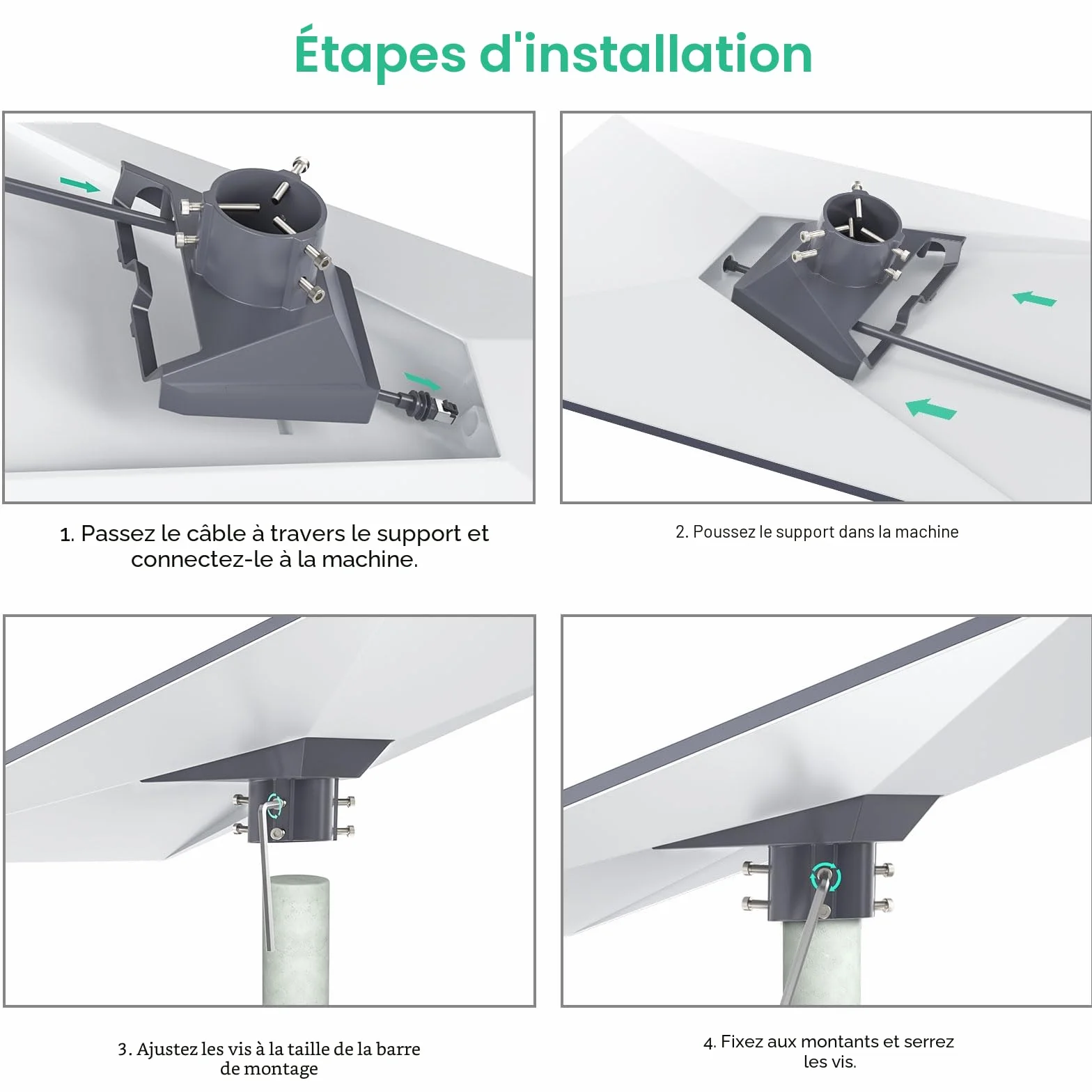 Étapes d'installation

1. Passez le câble à travers le support et connectez-le à la machine.

2. Poussez le support dans la machine

3. Ajustez les vis à la taille de la barre de montage

4. Fixez aux montants et serrez les vis.