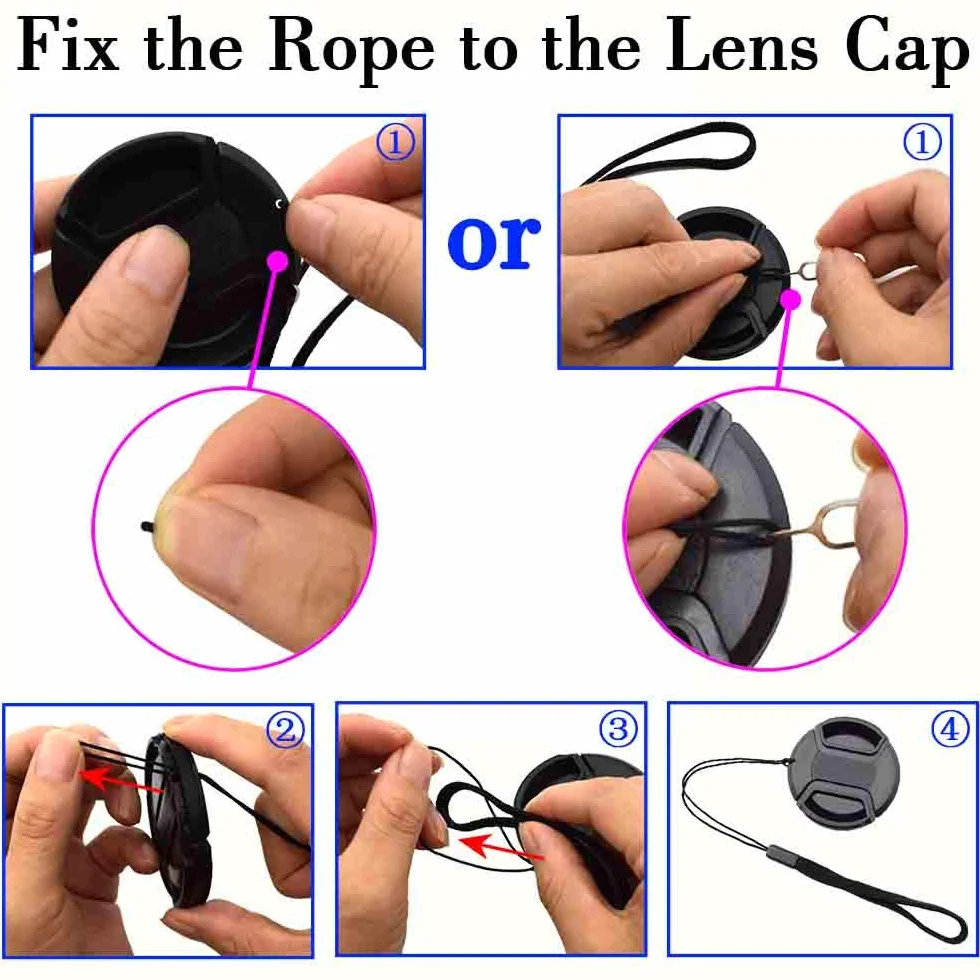 Fix the Rope to the Lens Cap

①

or

①

②

③

④