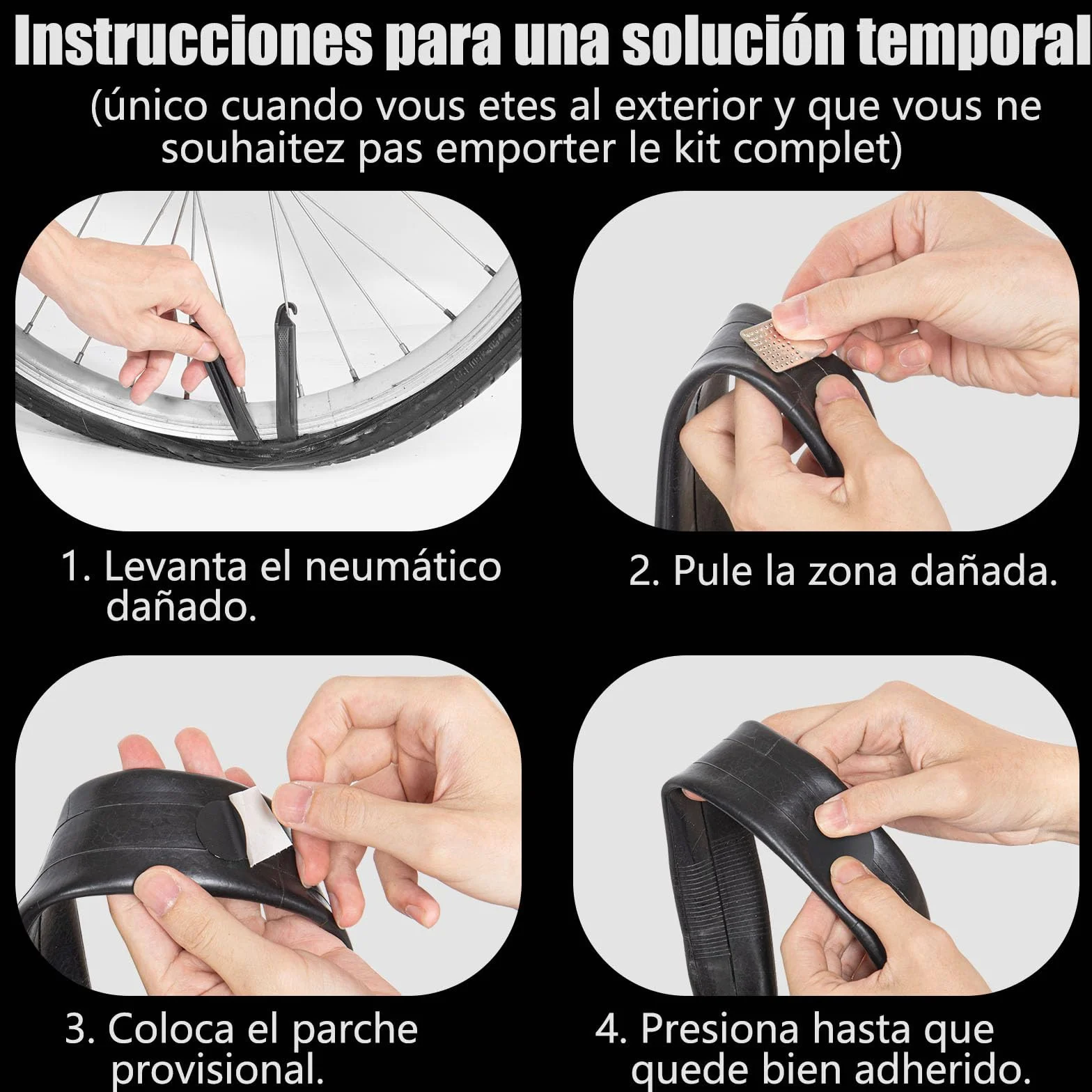 Instrucciones para una solución temporal
(único cuando vous etes al exterior y que vous ne souhaitez pas emporter le kit complet)

1. Levanta el neumático dañado.

2. Pule la zona dañada.

3. Coloca el parche provisional.

4. Presiona hasta que quede bien adherido.