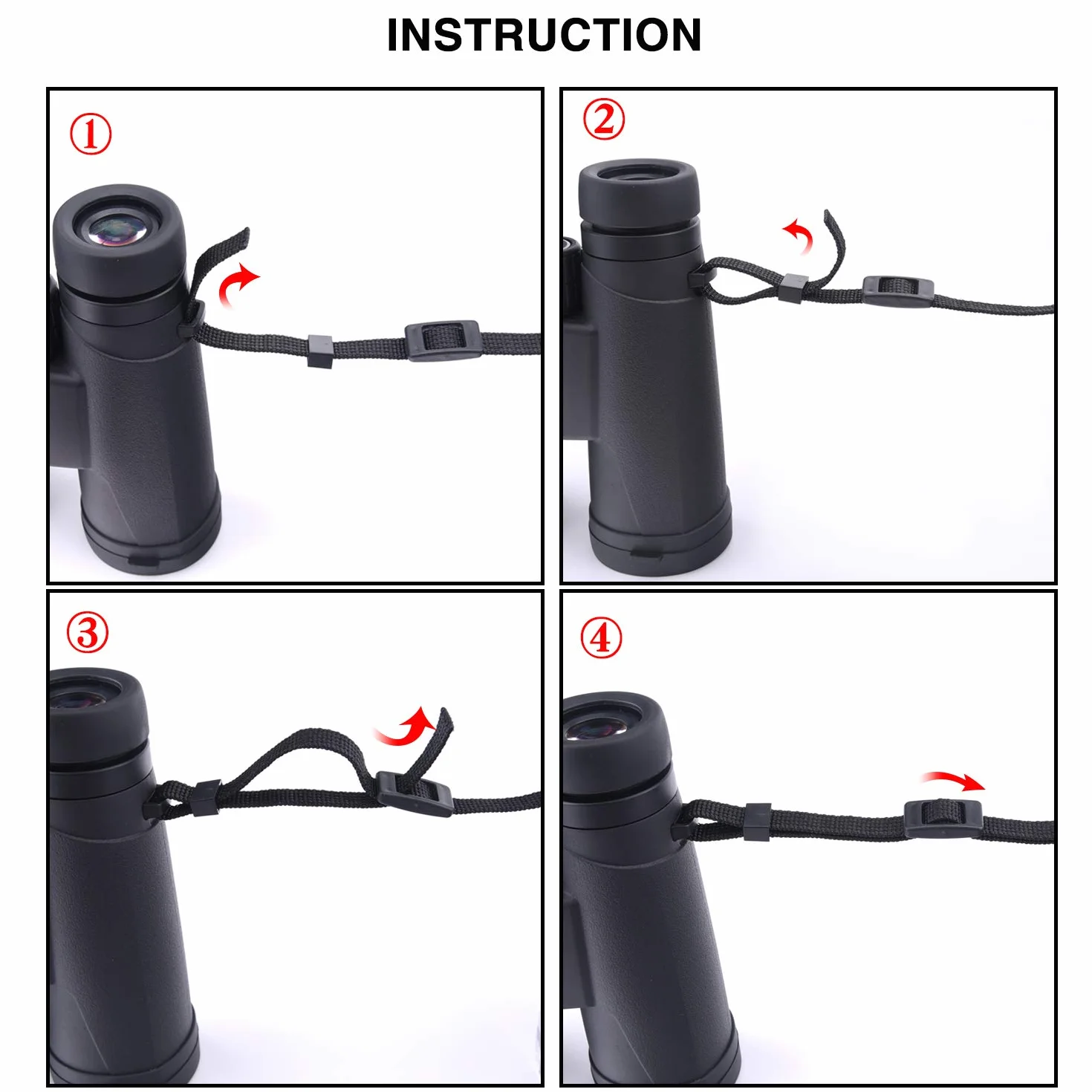 INSTRUCTION

①

②

③

④