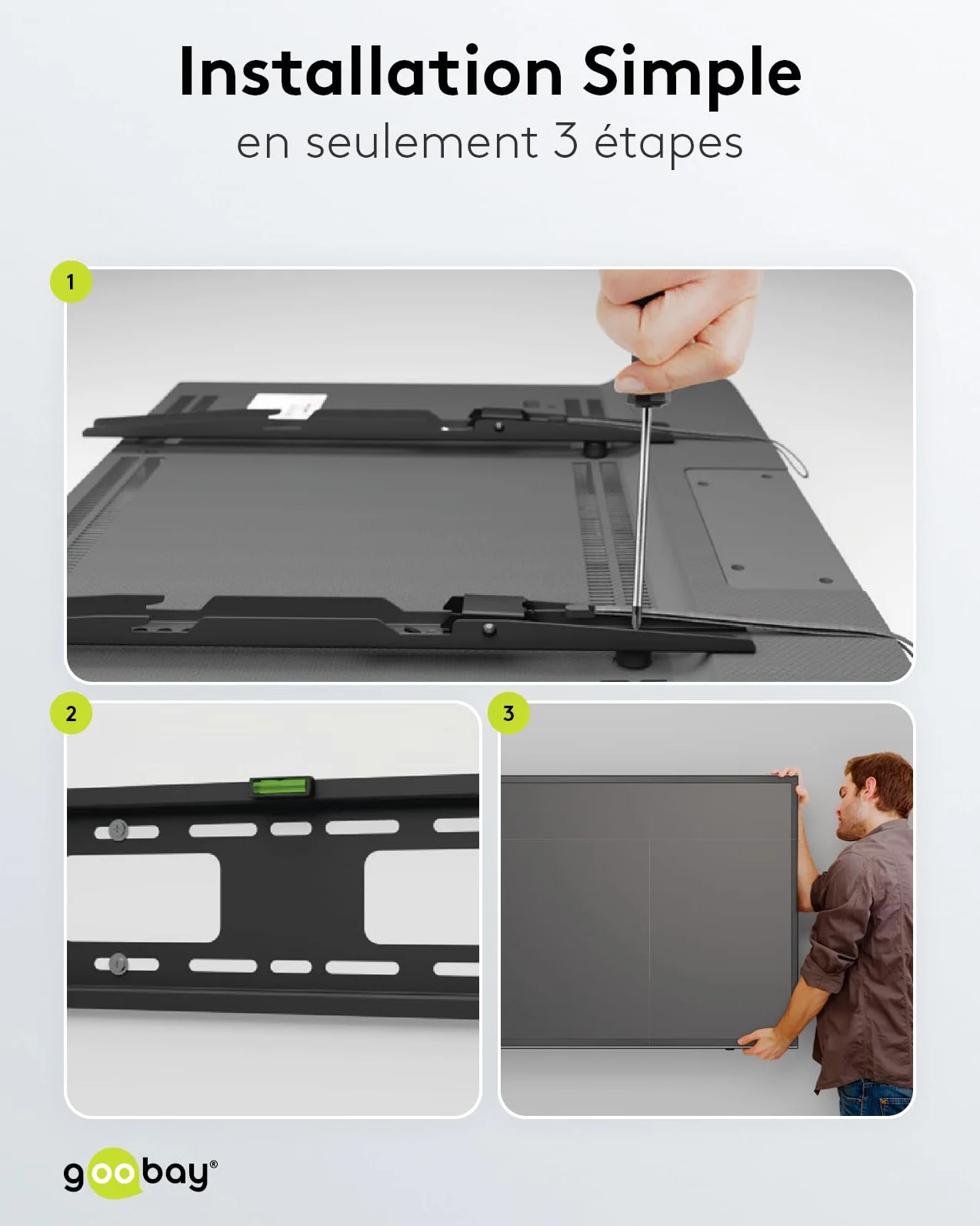 Installation Simple
en seulement 3 étapes

1

2

3

goobay®