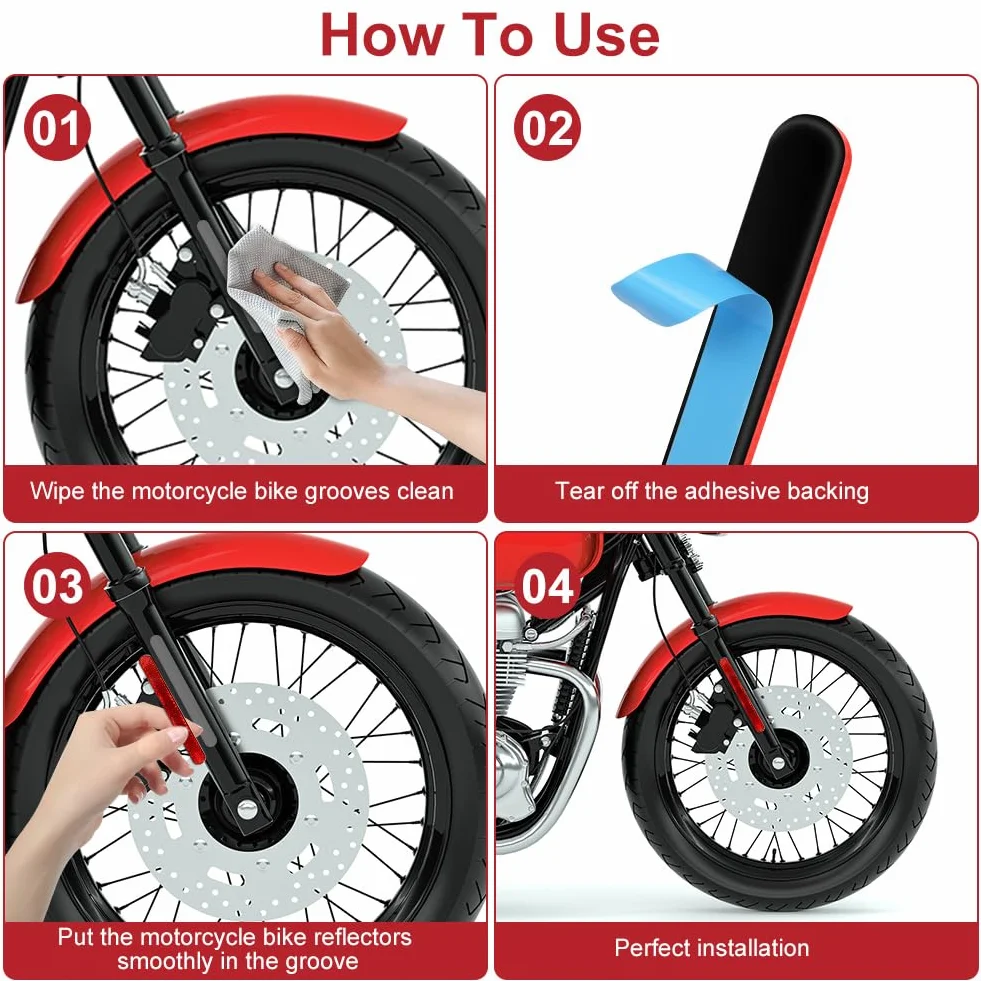 How To Use

01

Wipe the motorcycle bike grooves clean

02

Tear off the adhesive backing

03

Put the motorcycle bike reflectors smoothly in the groove

04

Perfect installation