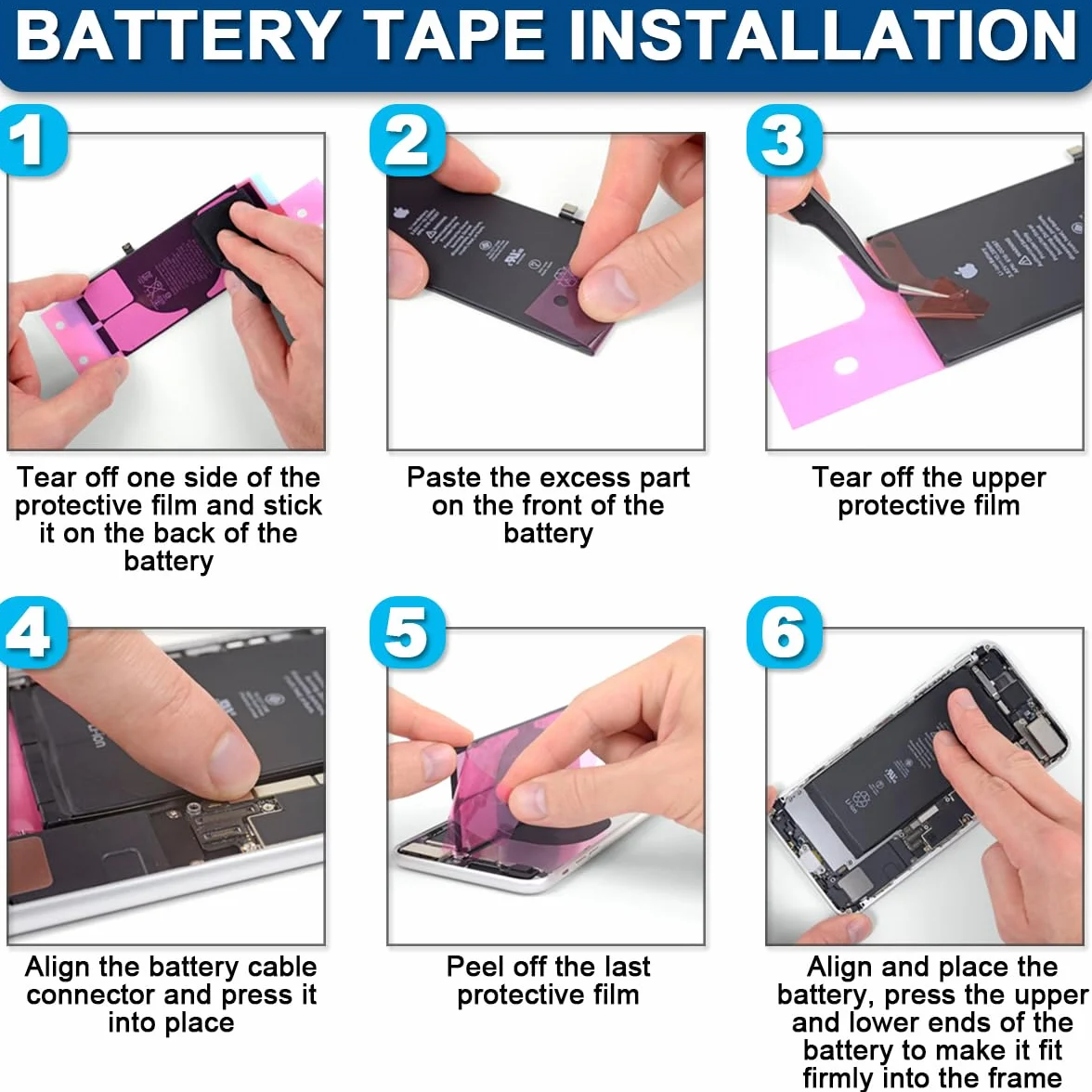 BATTERY TAPE INSTALLATION

1

Tear off one side of the protective film and stick it on the back of the battery

2

Paste the excess part on the front of the battery

3

Tear off the upper protective film

4

Align the battery cable connector and press it into place

5

Peel off the last protective film

6

Align and place the battery, press the upper and lower ends of the battery to make it fit firmly into the frame