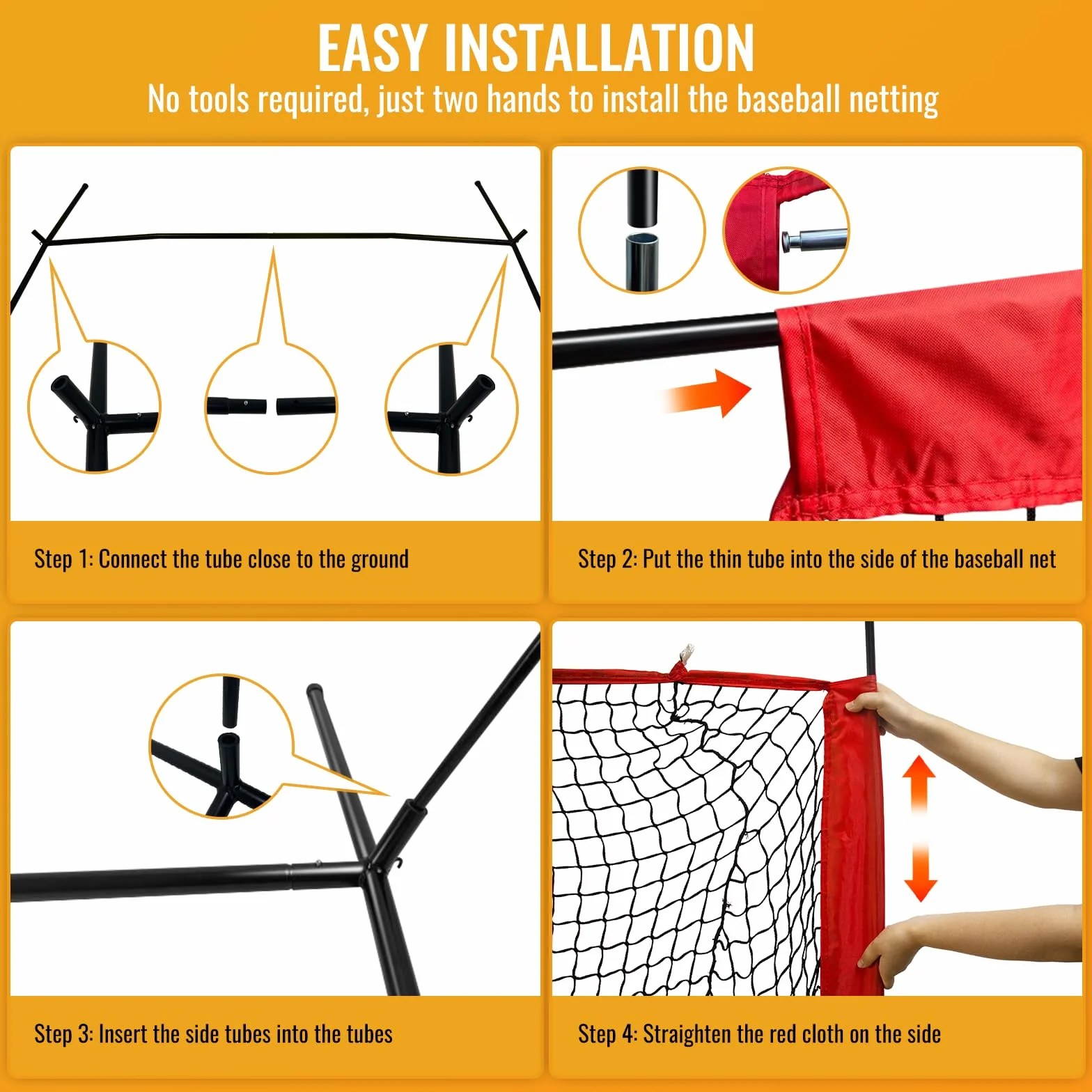 EASY INSTALLATION
No tools required, just two hands to install the baseball netting

Step 1: Connect the tube close to the ground

Step 2: Put the thin tube into the side of the baseball net

Step 3: Insert the side tubes into the tubes

Step 4: Straighten the red cloth on the side