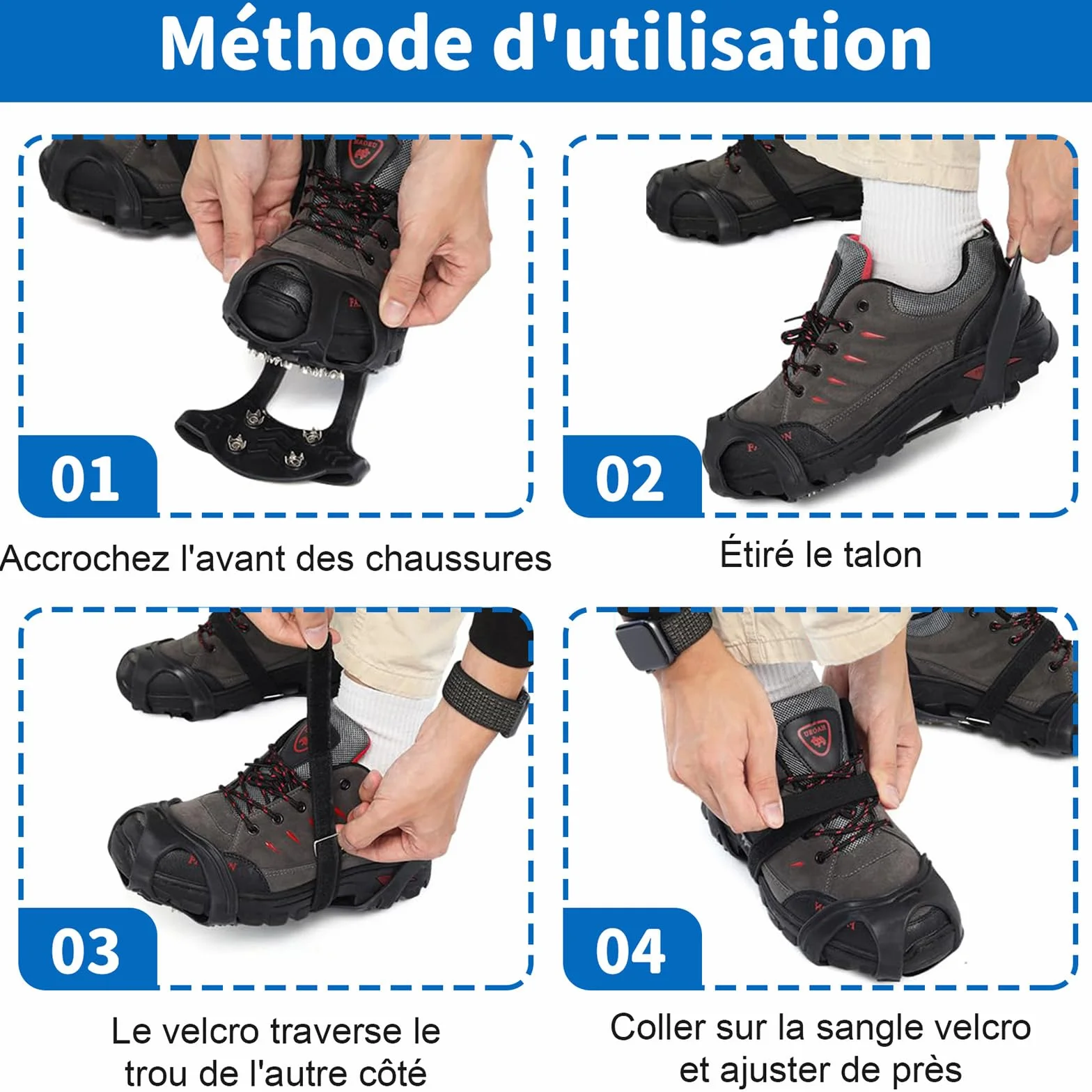 Méthode d'utilisation

01

Accrochez l'avant des chaussures

02

Étiré le talon

03

Le velcro traverse le trou de l'autre côté

04

Coller sur la sangle velcro et ajuster de près