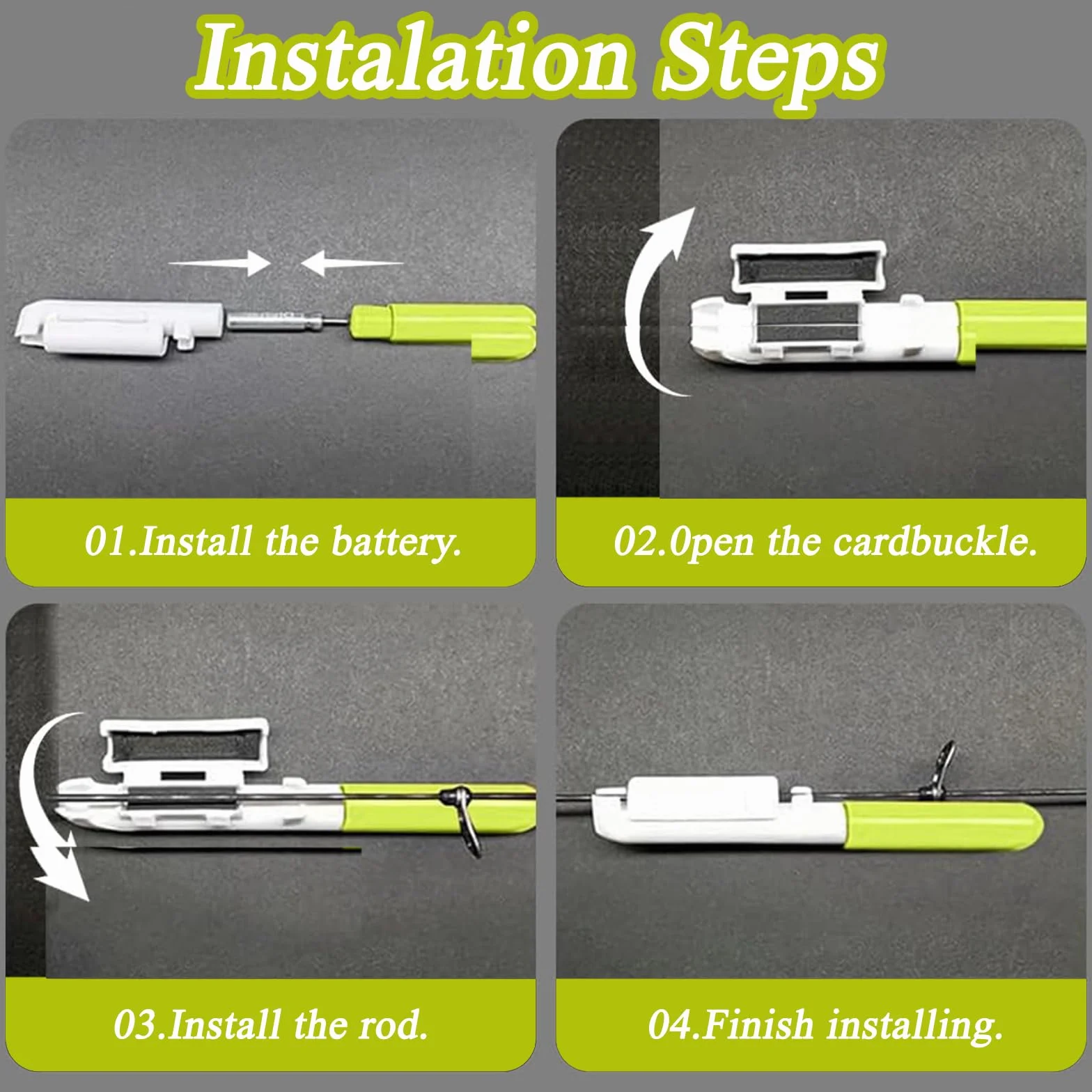 Instalation Steps

01.Install the battery.

02.0pen the cardbuckle.

03.Install the rod.

04.Finish installing.