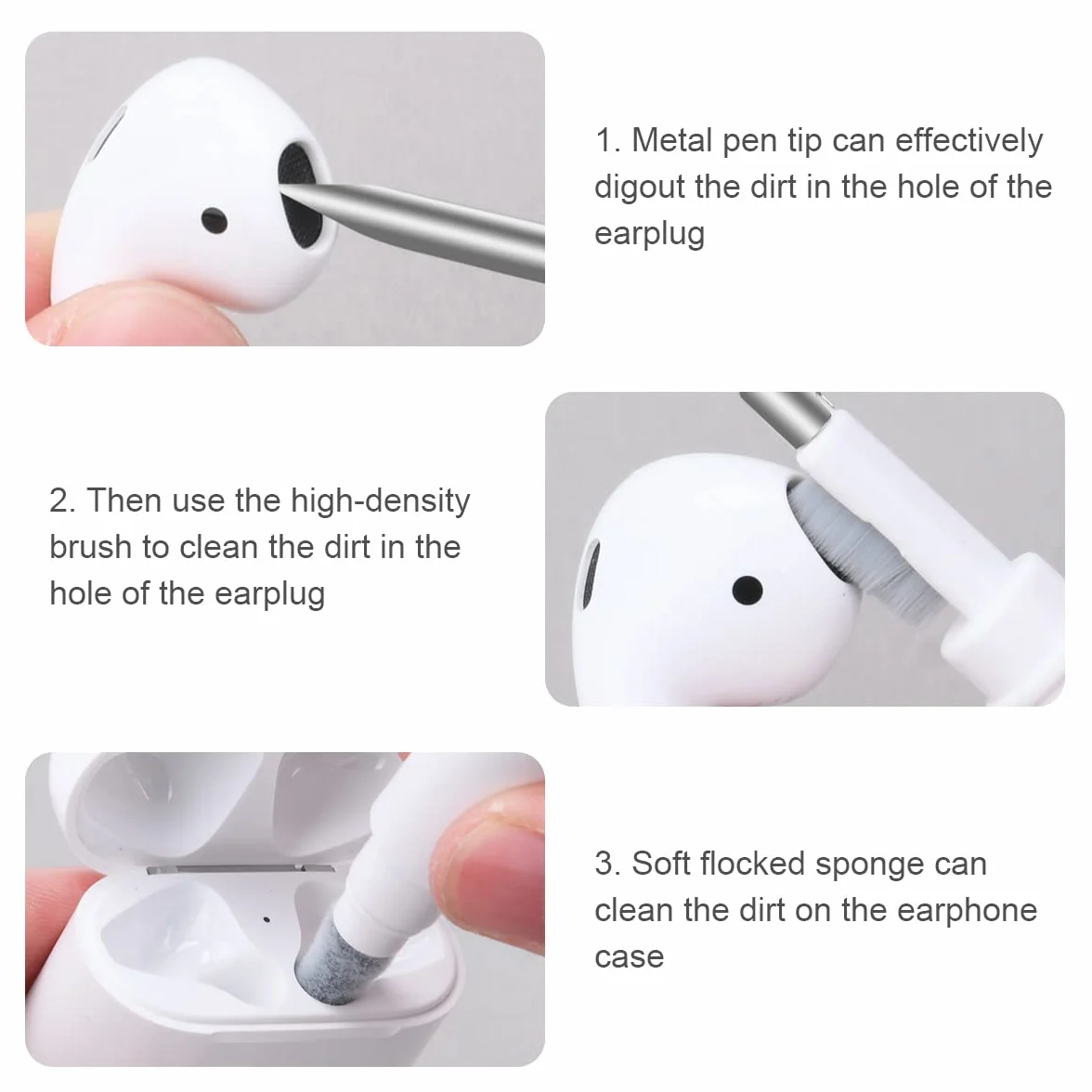 1. Metal pen tip can effectively digout the dirt in the hole of the earplug

2. Then use the high-density brush to clean the dirt in the hole of the earplug

3. Soft flocked sponge can clean the dirt on the earphone case