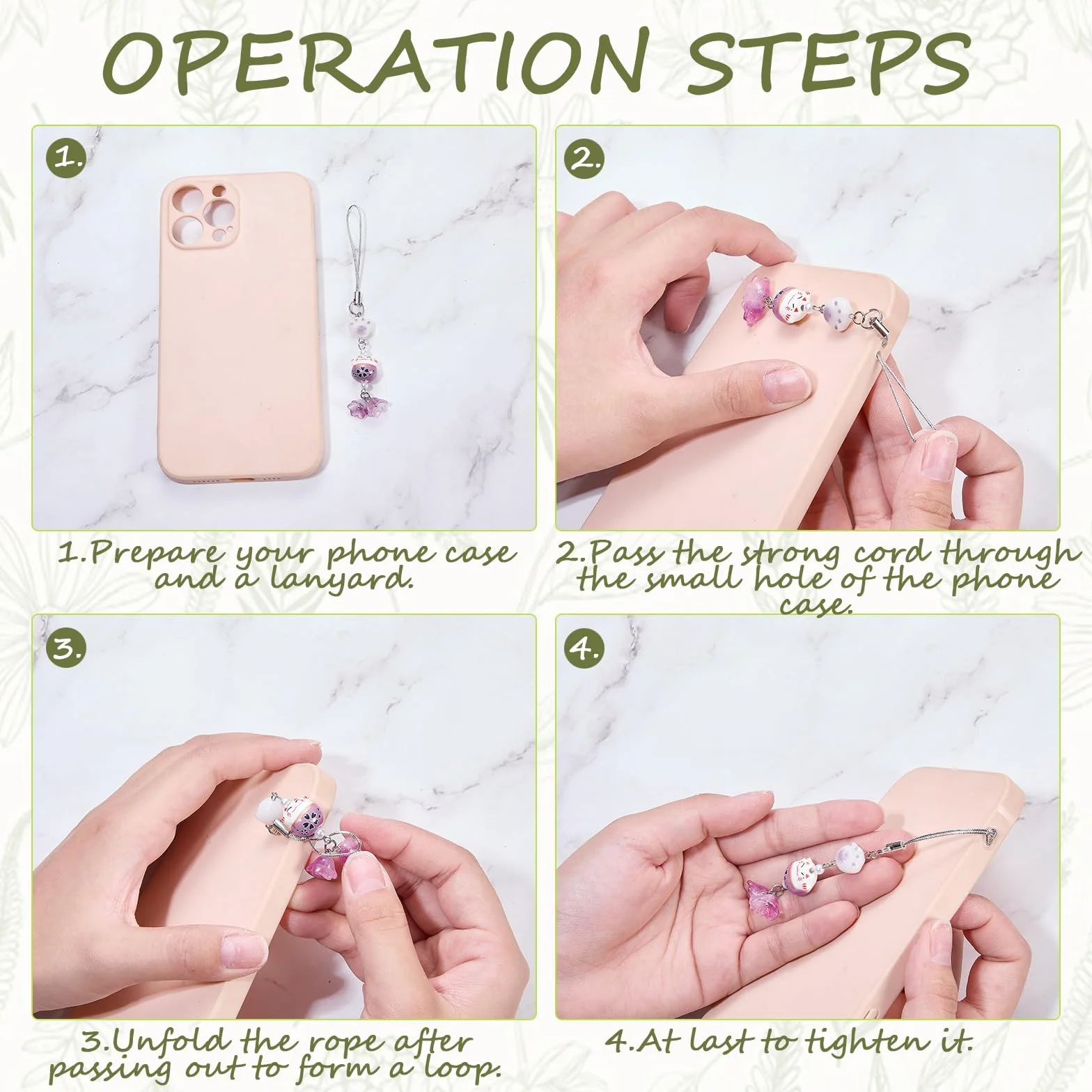 OPERATION STEPS

1.

1.Prepare your phone case and a lanyard.

2.

2.Pass the strong cord through the small hole of the phone case.

3.

3.Unfold the rope after passing out to form a loop.

4.

4.At last to tighten it.