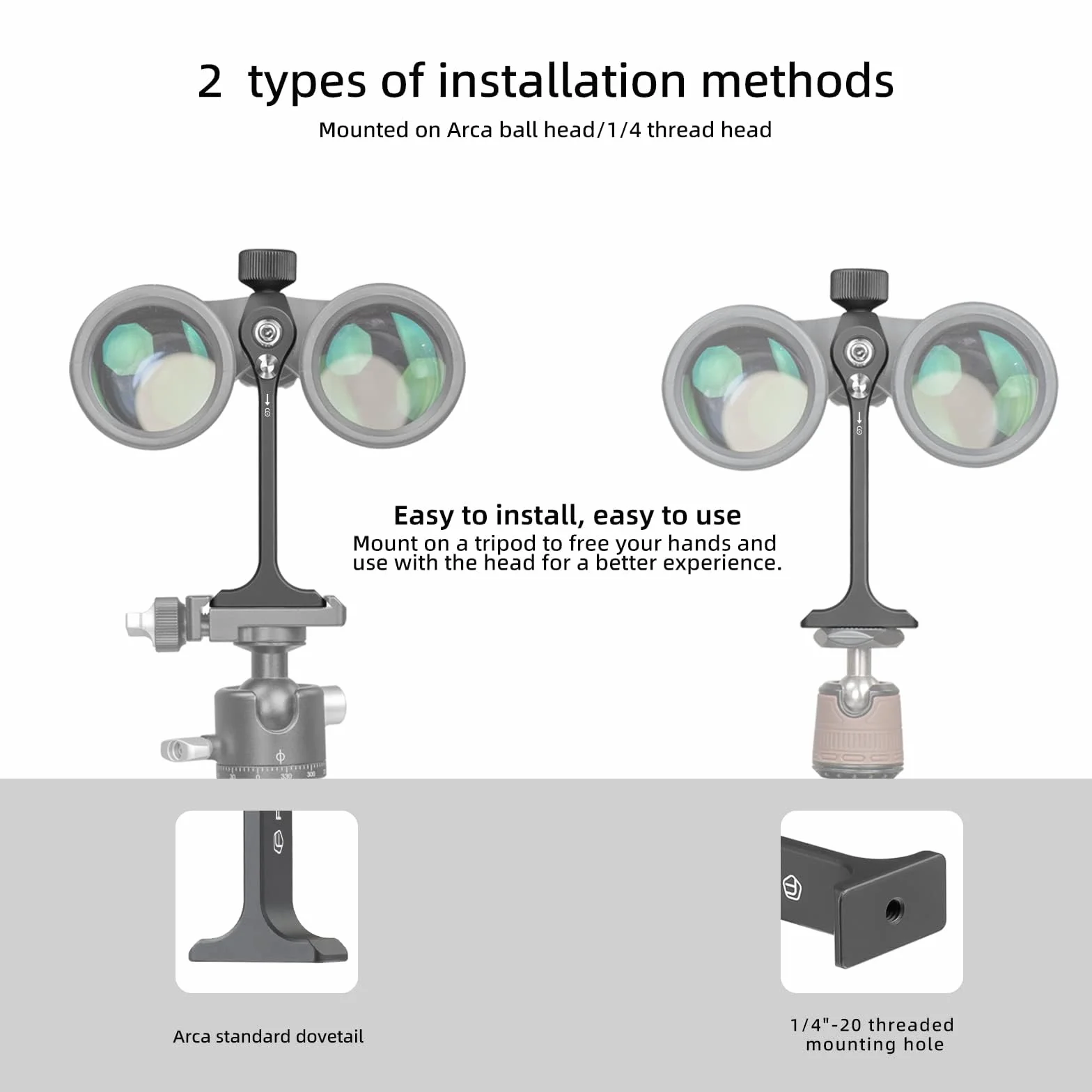 2 types of installation methods

Mounted on Arca ball head/1/4 thread head

Easy to install, easy to use

Mount on a tripod to free your hands and use with the head for a better experience.

Arca standard dovetail

1/4"-20 threaded mounting hole