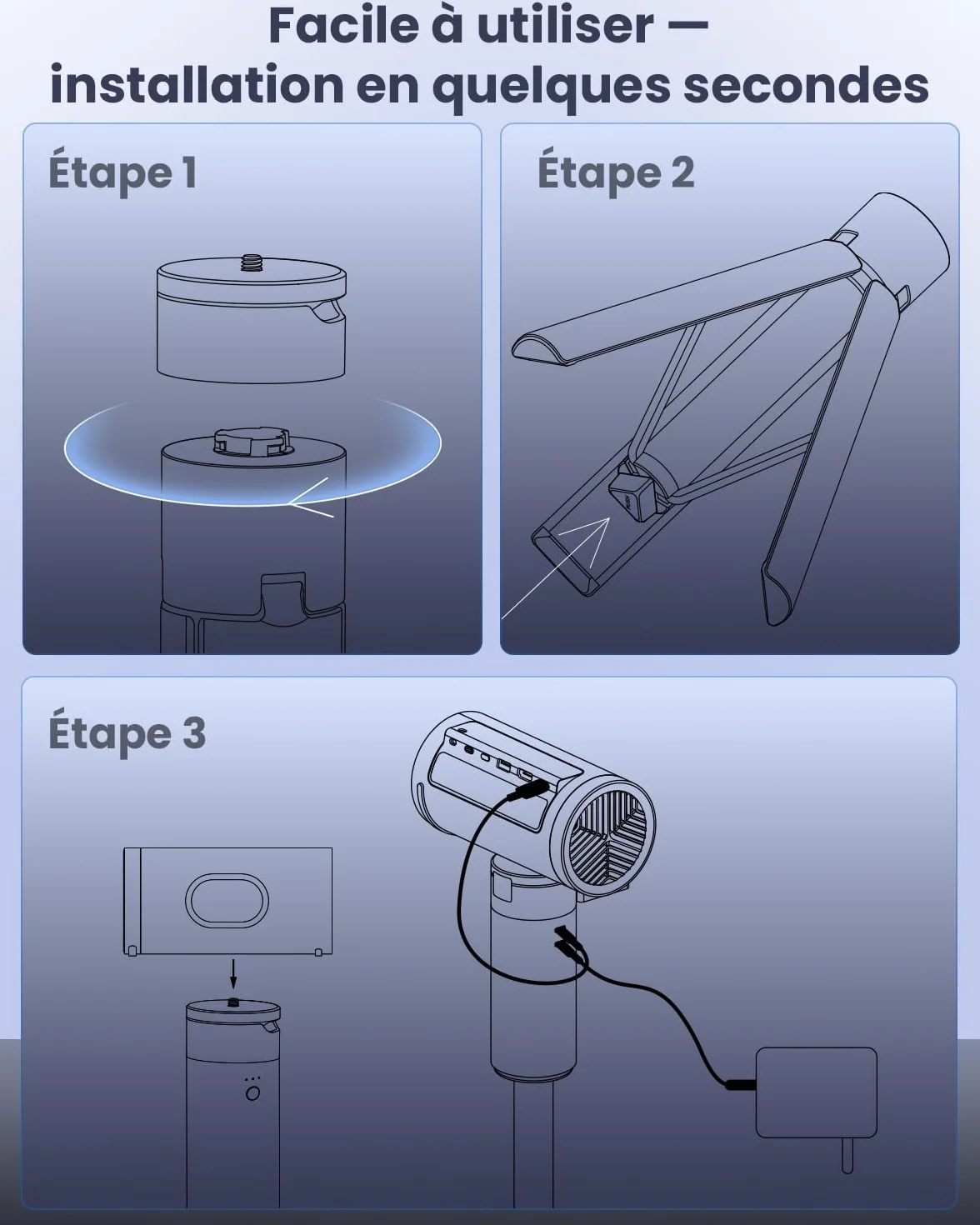 Facile à utiliser — installation en quelques secondes

Étape 1

Étape 2

Étape 3