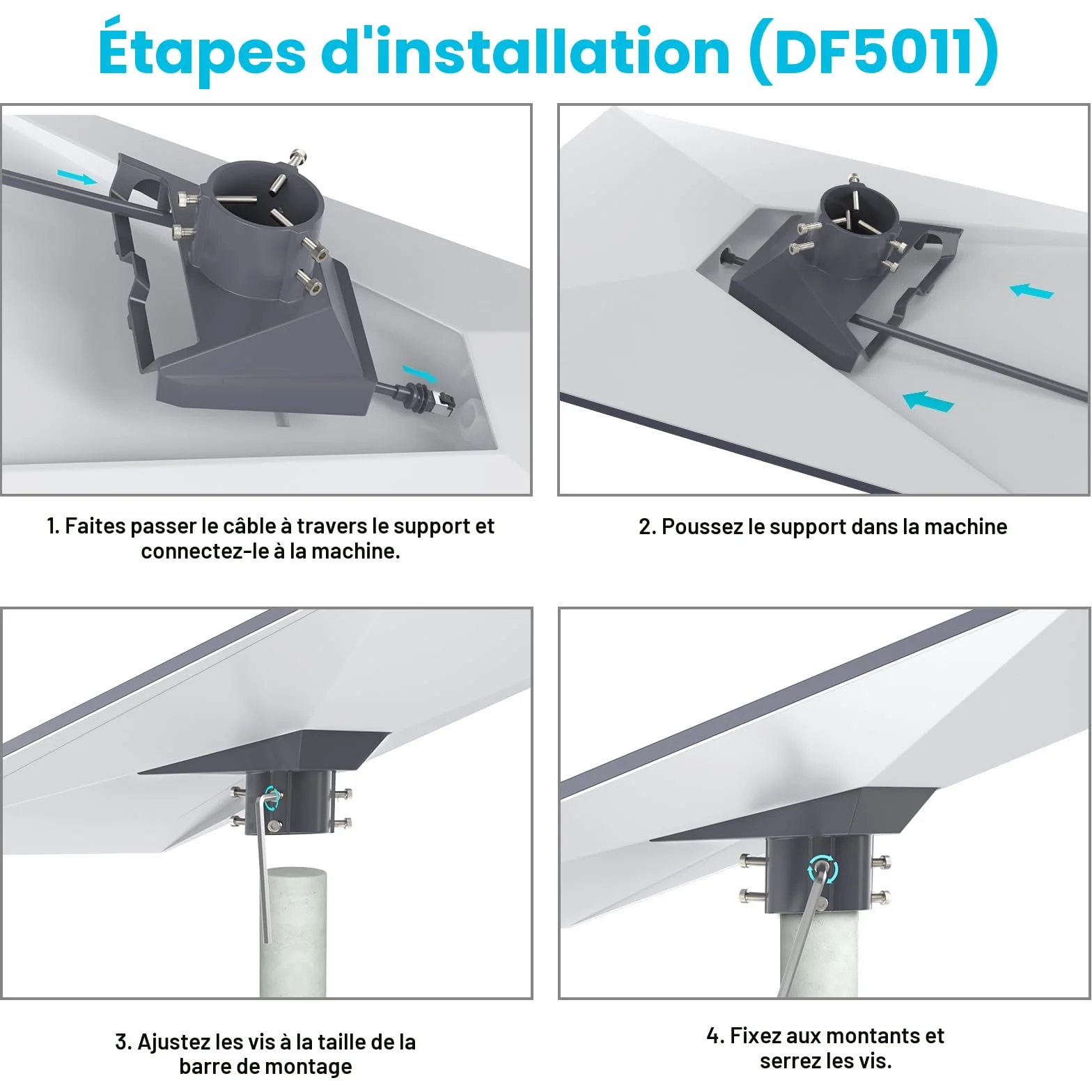 Étapes d'installation (DF5011)

1. Faites passer le câble à travers le support et connectez-le à la machine.

2. Poussez le support dans la machine

3. Ajustez les vis à la taille de la barre de montage

4. Fixez aux montants et serrez les vis.