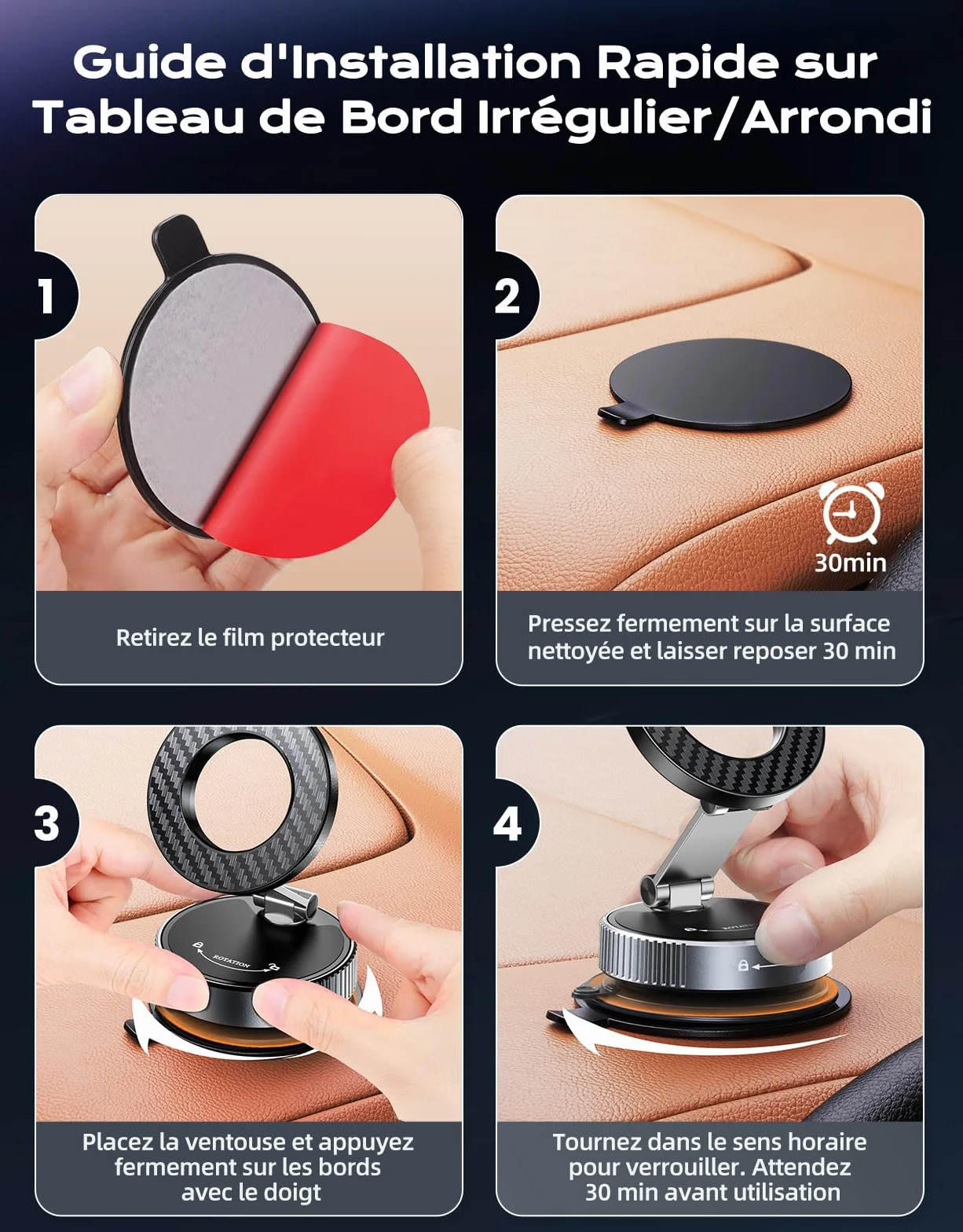 Guide d'Installation Rapide sur Tableau de Bord Irrégulier/Arrondi

1

Retirez le film protecteur

2

30min

Pressez fermement sur la surface nettoyée et laisser reposer 30 min

3

ROTATION

Placez la ventouse et appuyez fermement sur les bords avec le doigt

4

Tournez dans le sens horaire pour verrouiller. Attendez 30 min avant utilisation