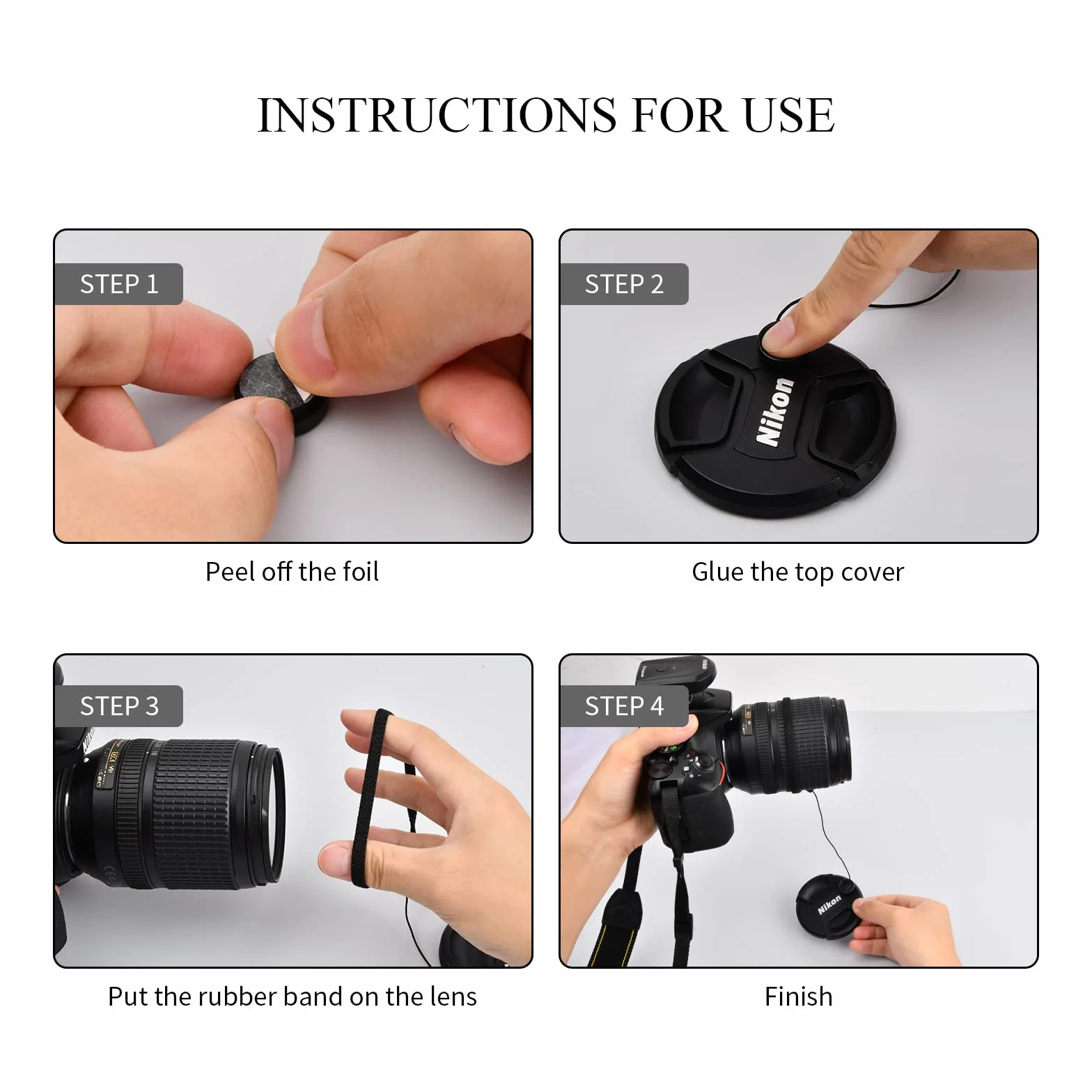 INSTRUCTIONS FOR USE

STEP 1

Peel off the foil

STEP 2

Nikon

Glue the top cover

STEP 3

Put the rubber band on the lens

STEP 4

Nikon

Finish