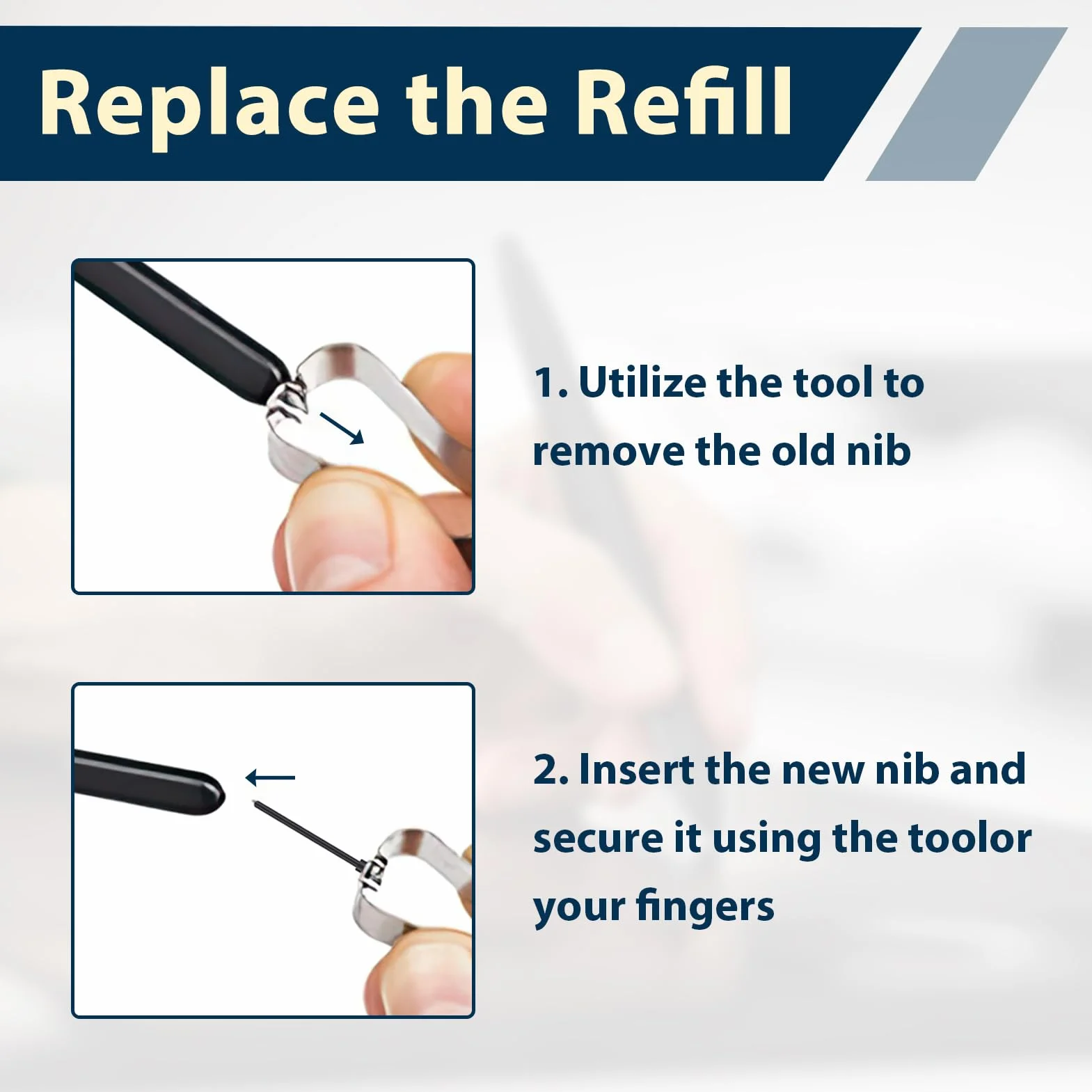 Replace the Refill

1. Utilize the tool to remove the old nib

2. Insert the new nib and secure it using the toolor your fingers