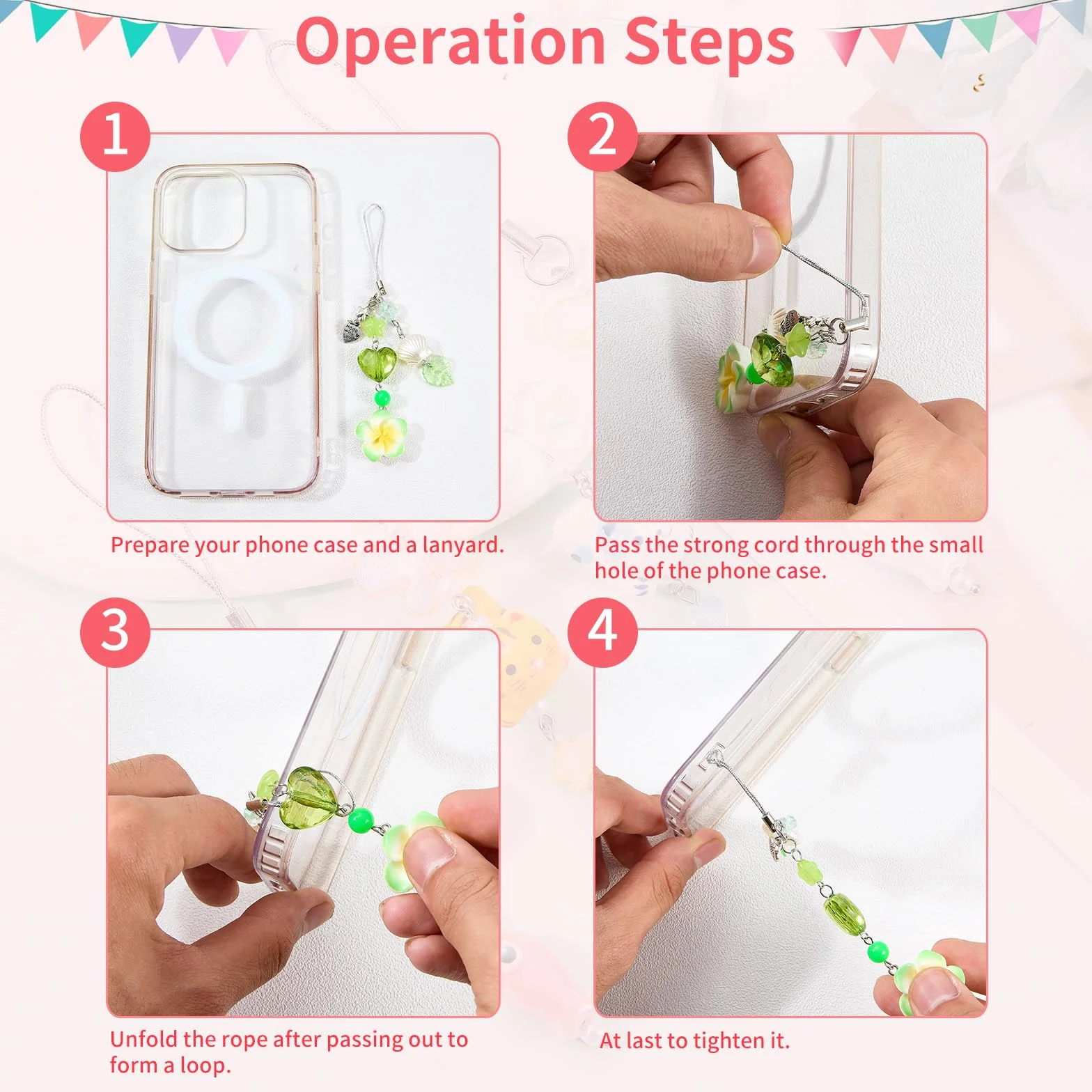 Operation Steps

1

Prepare your phone case and a lanyard.

2

Pass the strong cord through the small hole of the phone case.

3

Unfold the rope after passing out to form a loop.

4

At last to tighten it.