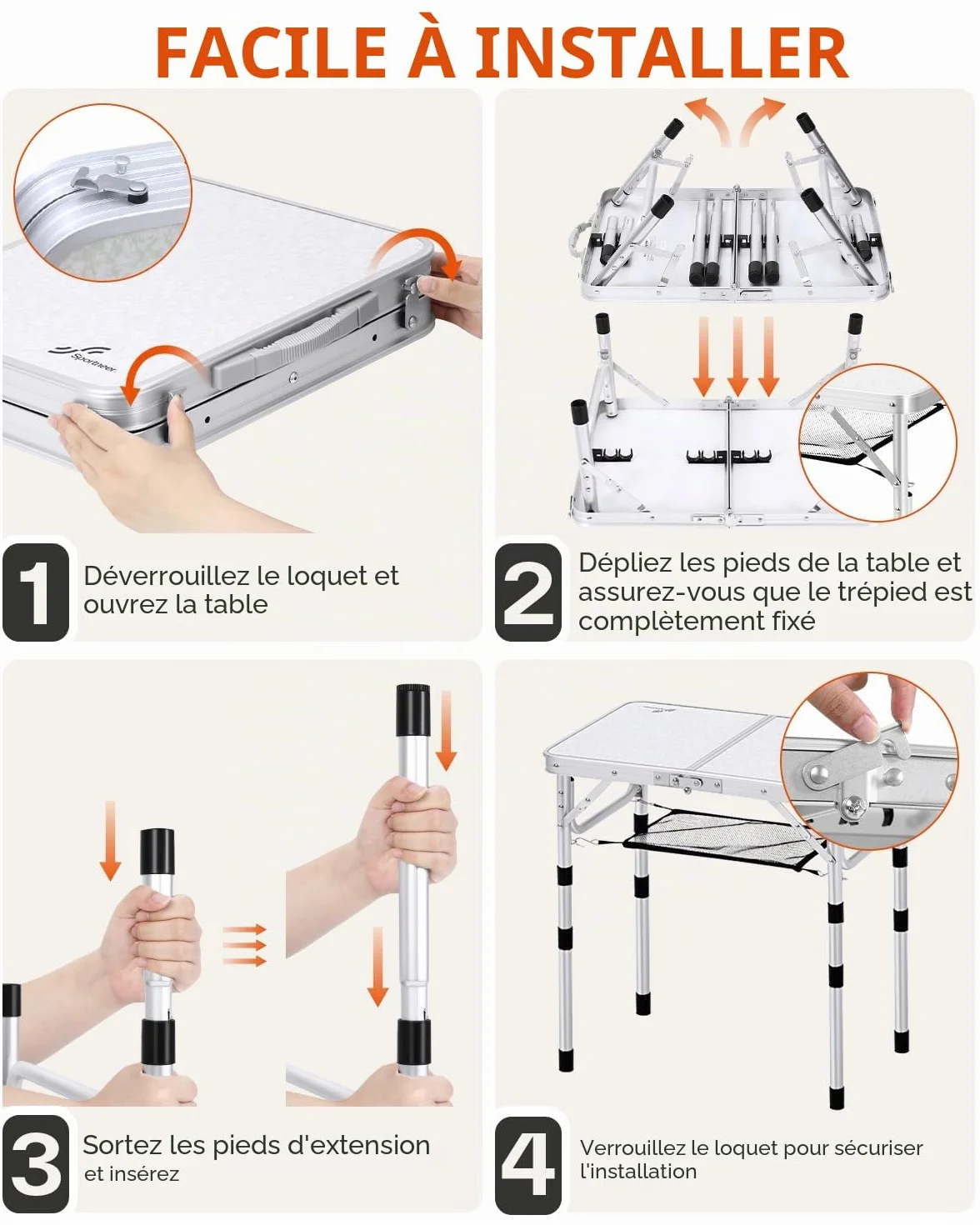 FACILE À INSTALLER

Sportneer

1 Déverrouillez le loquet et ouvrez la table

2 Dépliez les pieds de la table et assurez-vous que le trépied est complètement fixé

3 Sortez les pieds d'extension et insérez

4 Verrouillez le loquet pour sécuriser l'installation