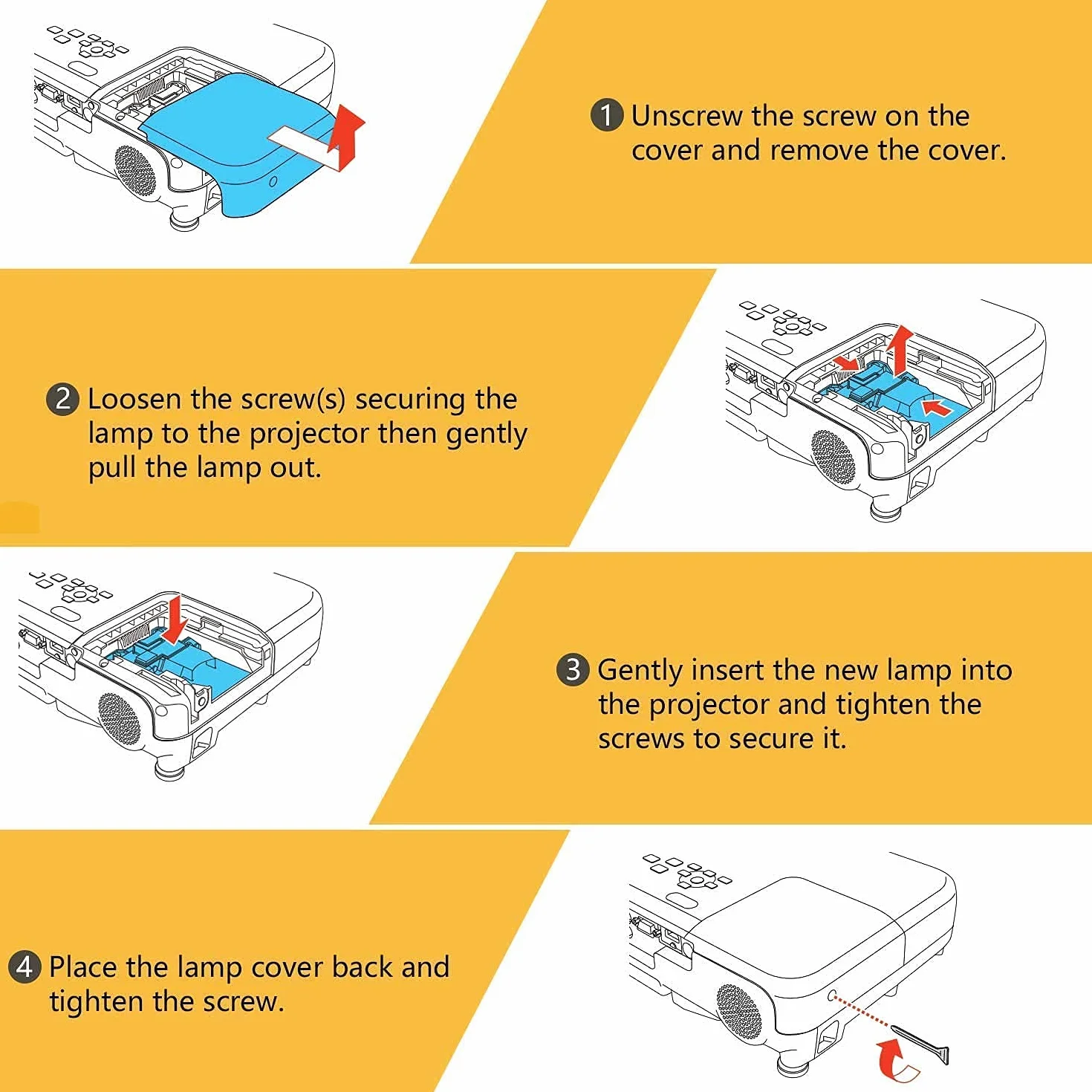 1 Unscrew the screw on the cover and remove the cover.

2 Loosen the screw(s) securing the lamp to the projector then gently pull the lamp out.

3 Gently insert the new lamp into the projector and tighten the screws to secure it.

4 Place the lamp cover back and tighten the screw.