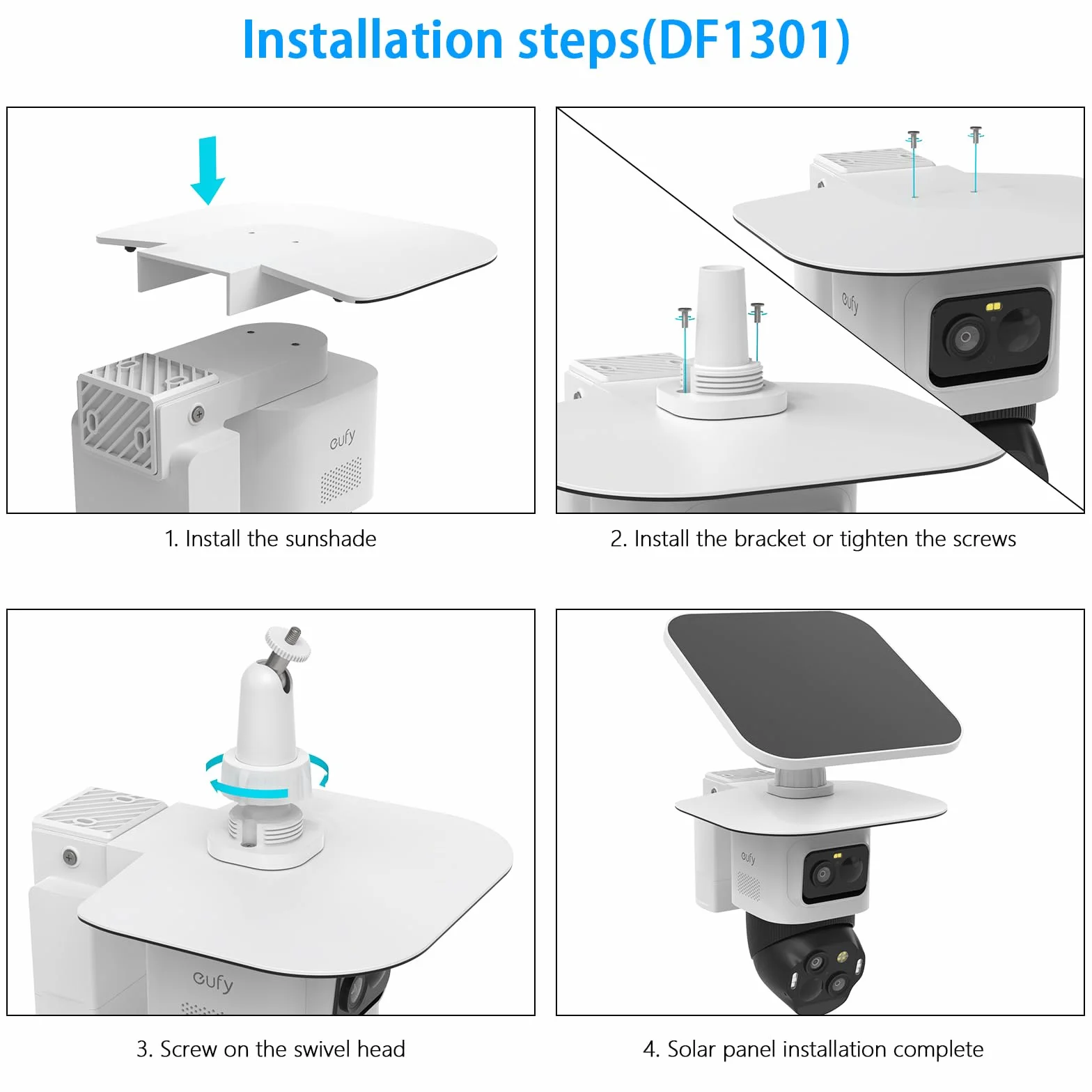 Installation steps(DF1301)

eufy

1. Install the sunshade

eufy

2. Install the bracket or tighten the screws

eufy

3. Screw on the swivel head

eufy

4. Solar panel installation complete