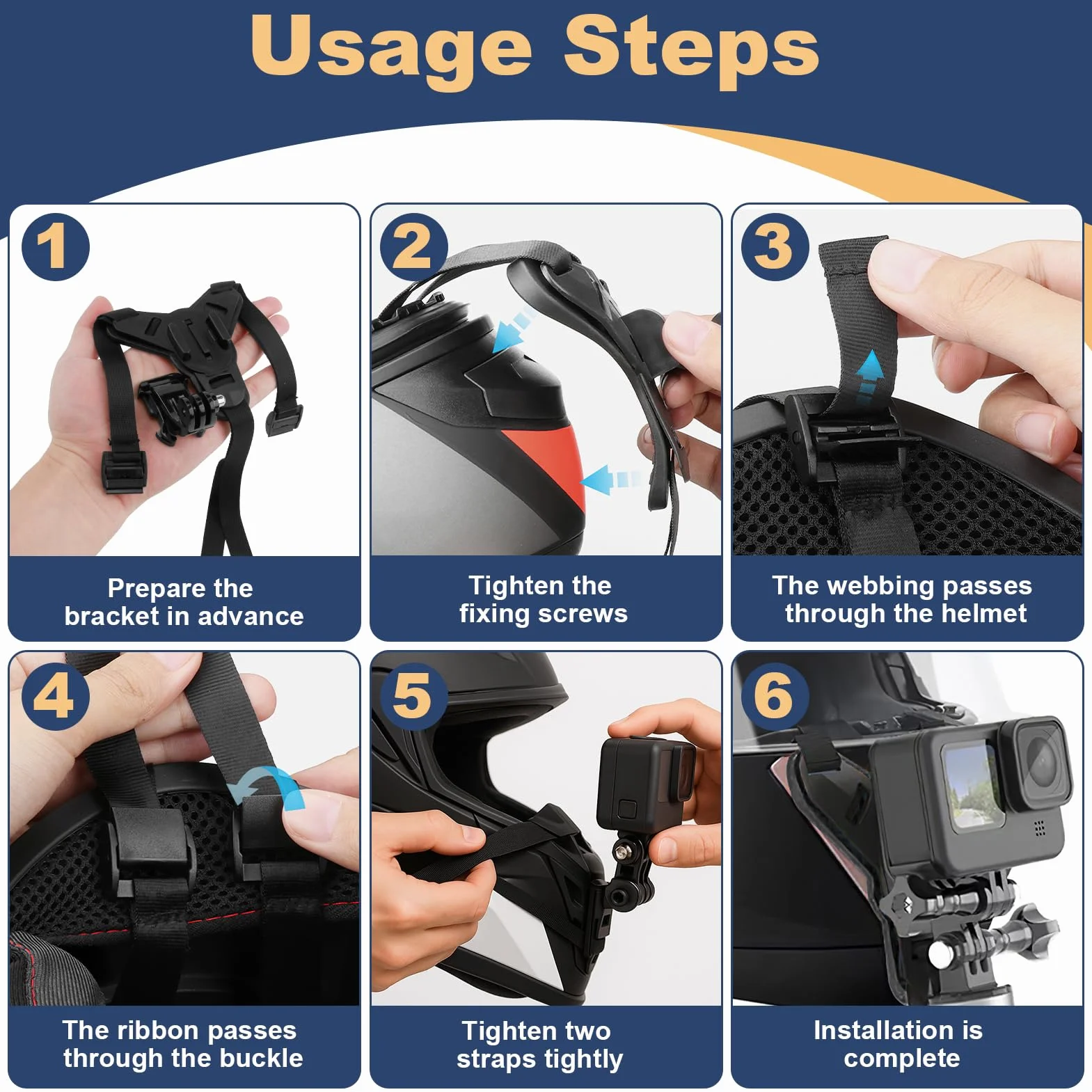 Usage Steps

1

Prepare the bracket in advance

2

Tighten the fixing screws

3

The webbing passes through the helmet

4

The ribbon passes through the buckle

5

Tighten two straps tightly

6

Installation is complete