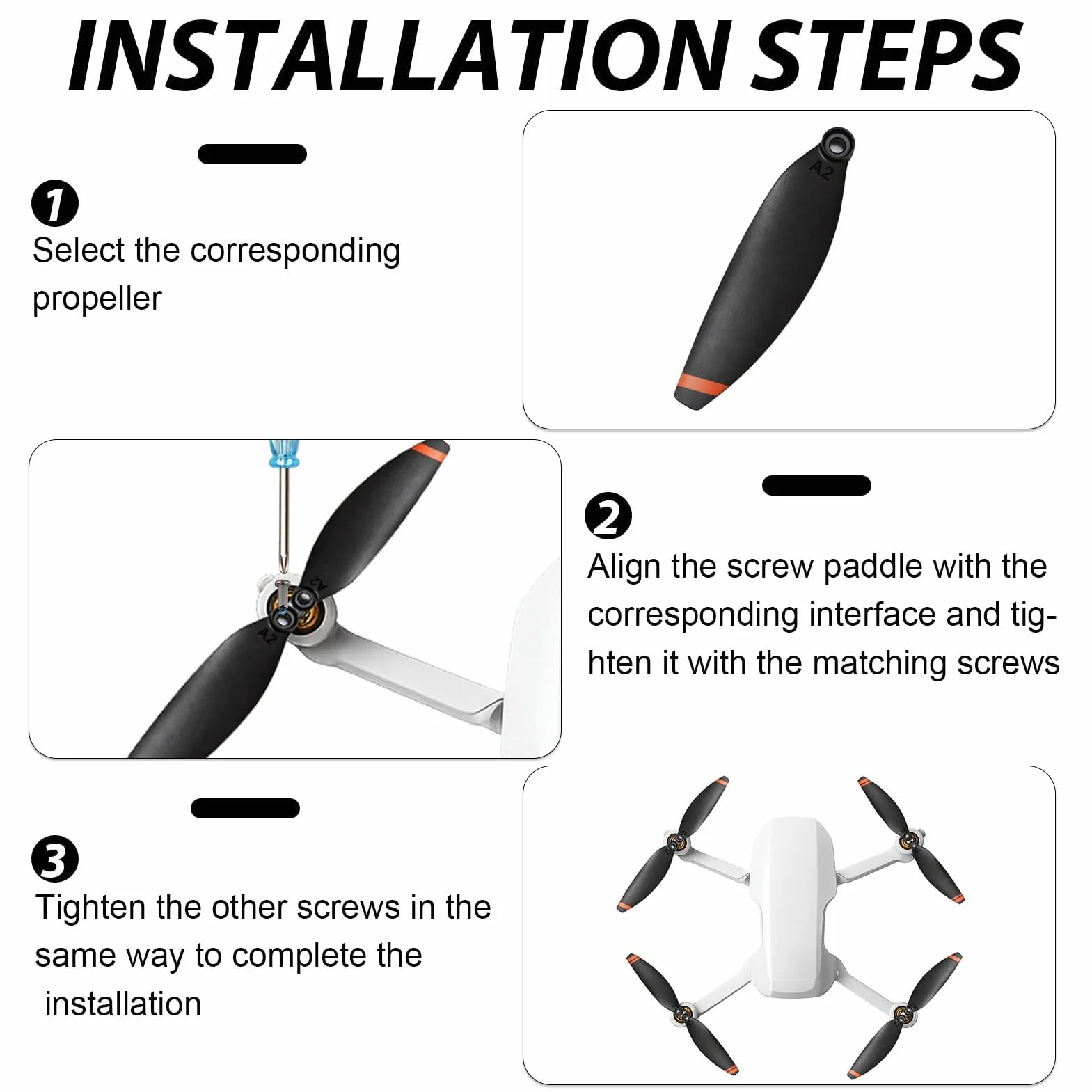 INSTALLATION STEPS

1
Select the corresponding propeller

A2

A2

A2

2
Align the screw paddle with the corresponding interface and tighten it with the matching screws

3
Tighten the other screws in the same way to complete the installation