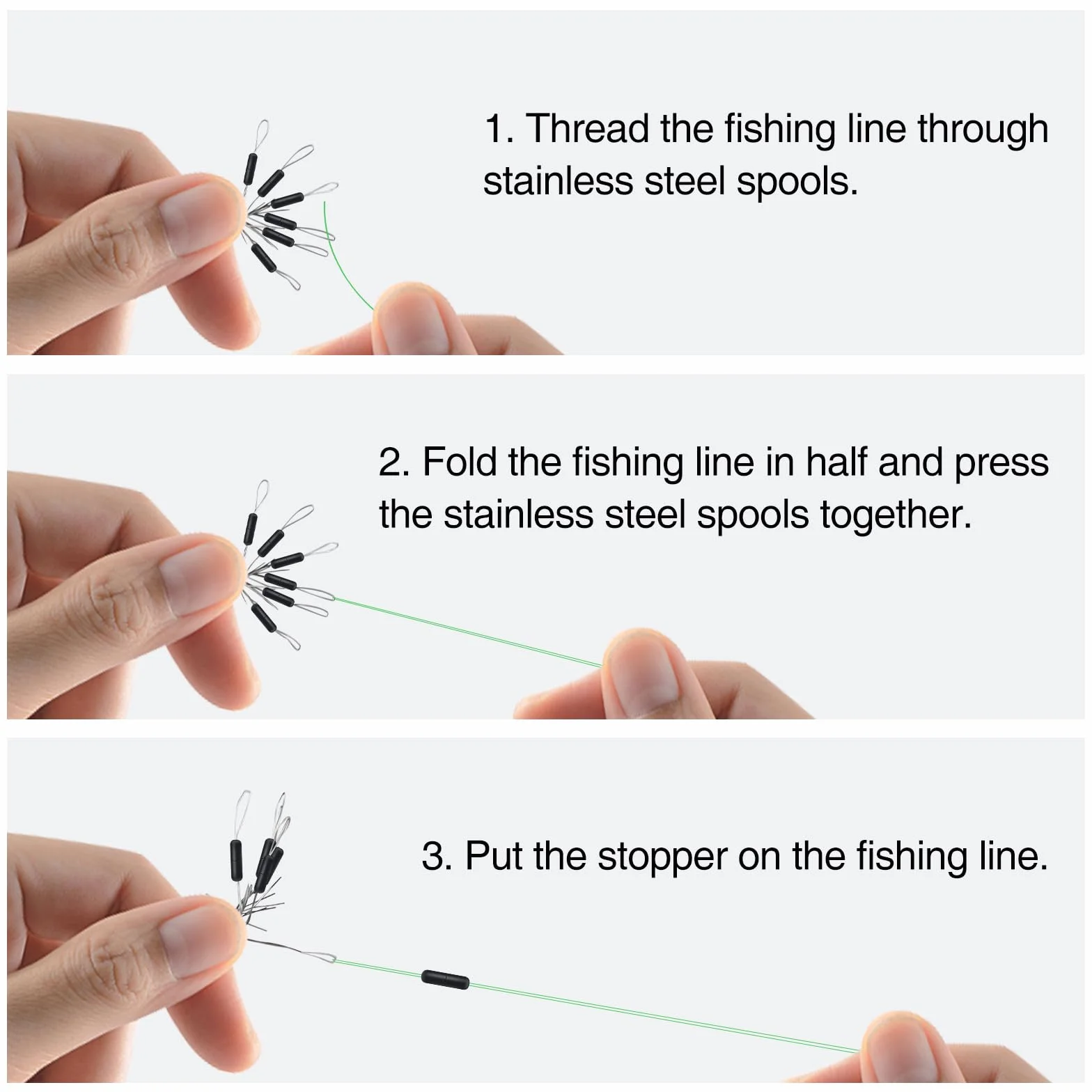 1. Thread the fishing line through stainless steel spools.

2. Fold the fishing line in half and press the stainless steel spools together.

3. Put the stopper on the fishing line.