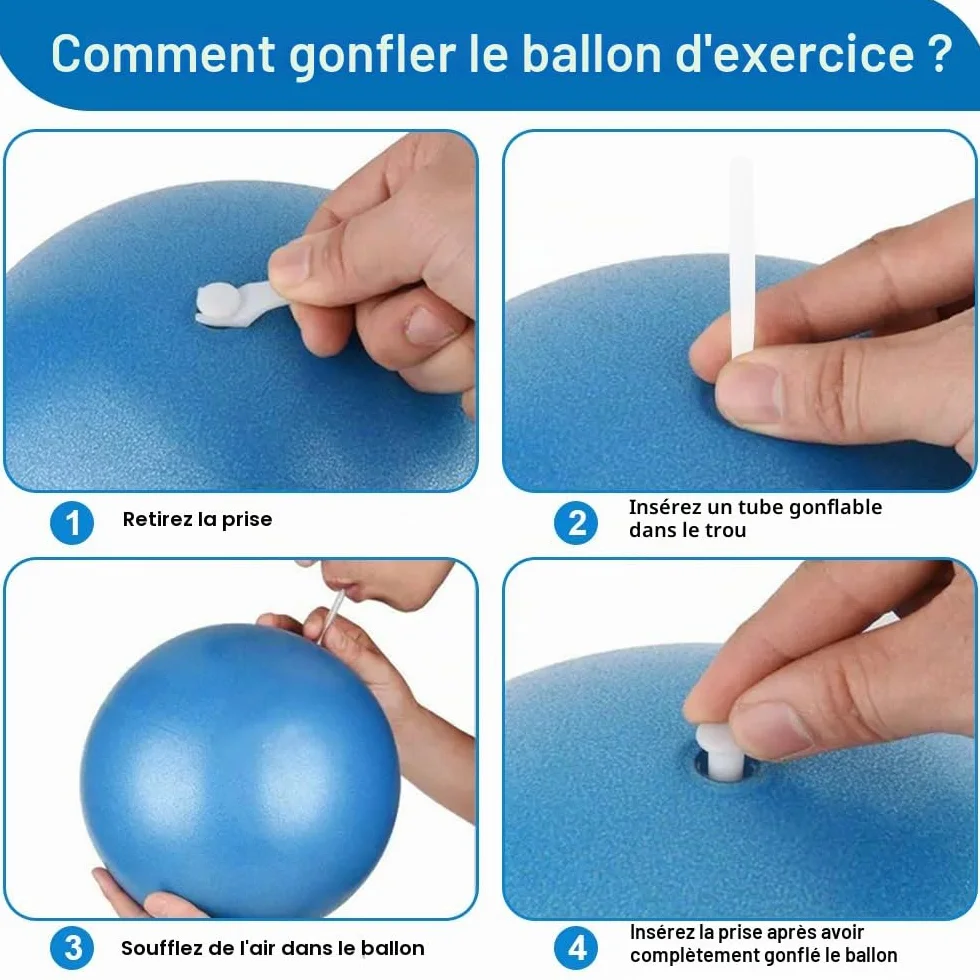 Comment gonfler le ballon d'exercice ?

1 Retirez la prise

2 Insérez un tube gonflable dans le trou

3 Soufflez de l'air dans le ballon

4 Insérez la prise après avoir complètement gonflé le ballon