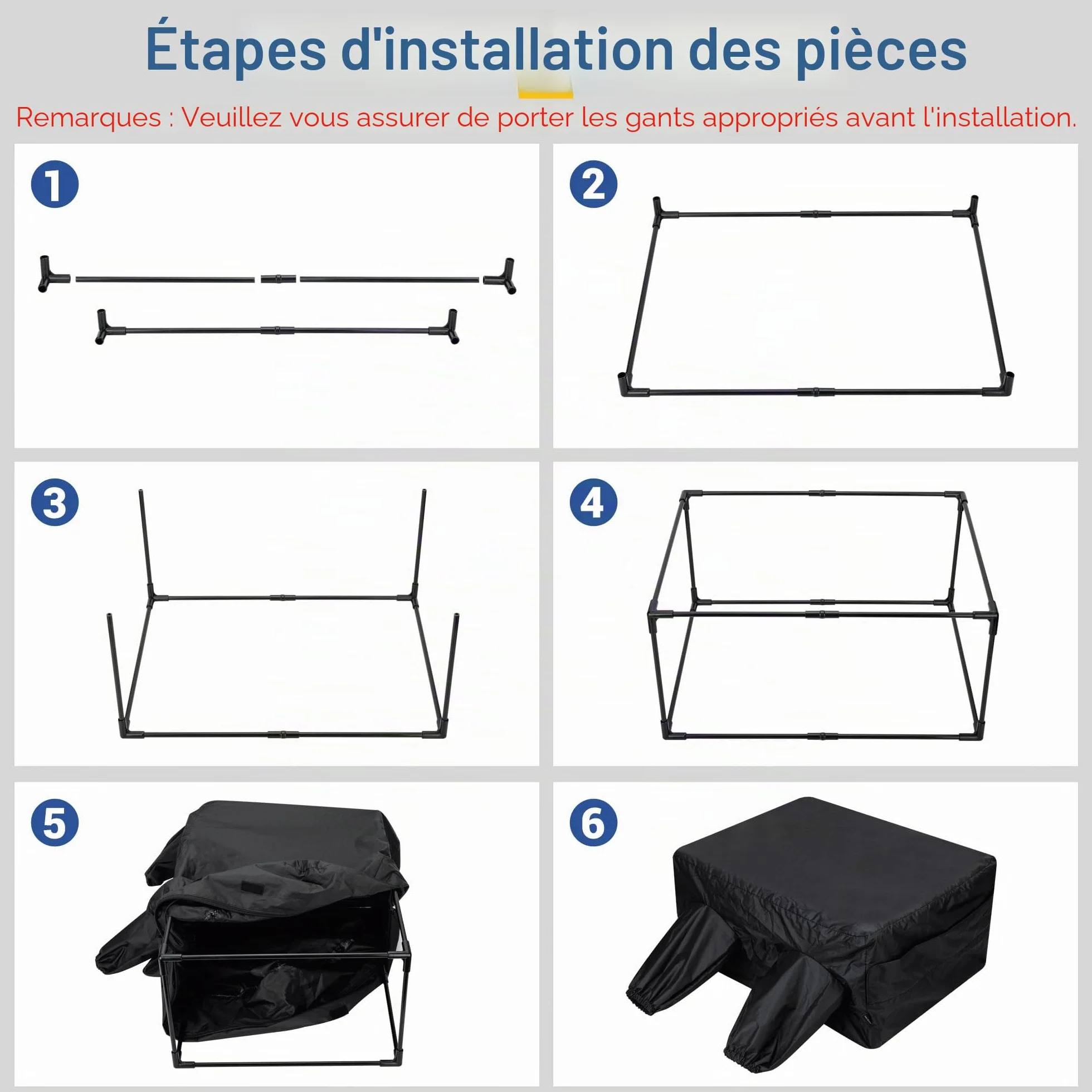 Étapes d'installation des pièces

Remarques : Veuillez vous assurer de porter les gants appropriés avant l'installation.

1

2

3

4

5

6