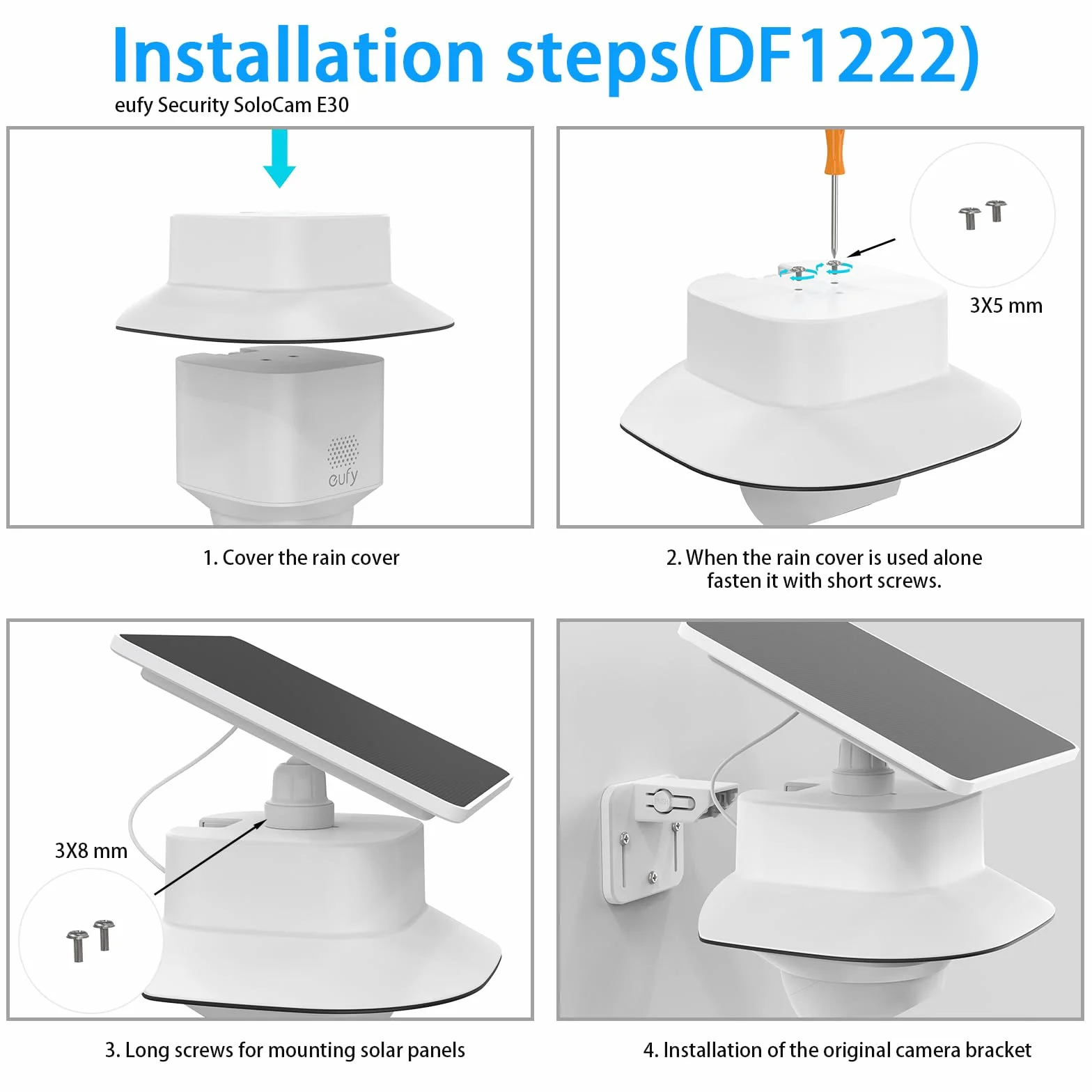 Installation steps(DF1222)

eufy Security SoloCam E30

eufy

1. Cover the rain cover

3X5 mm

2. When the rain cover is used alone fasten it with short screws.

3X8 mm

3. Long screws for mounting solar panels

PUSH

4. Installation of the original camera bracket