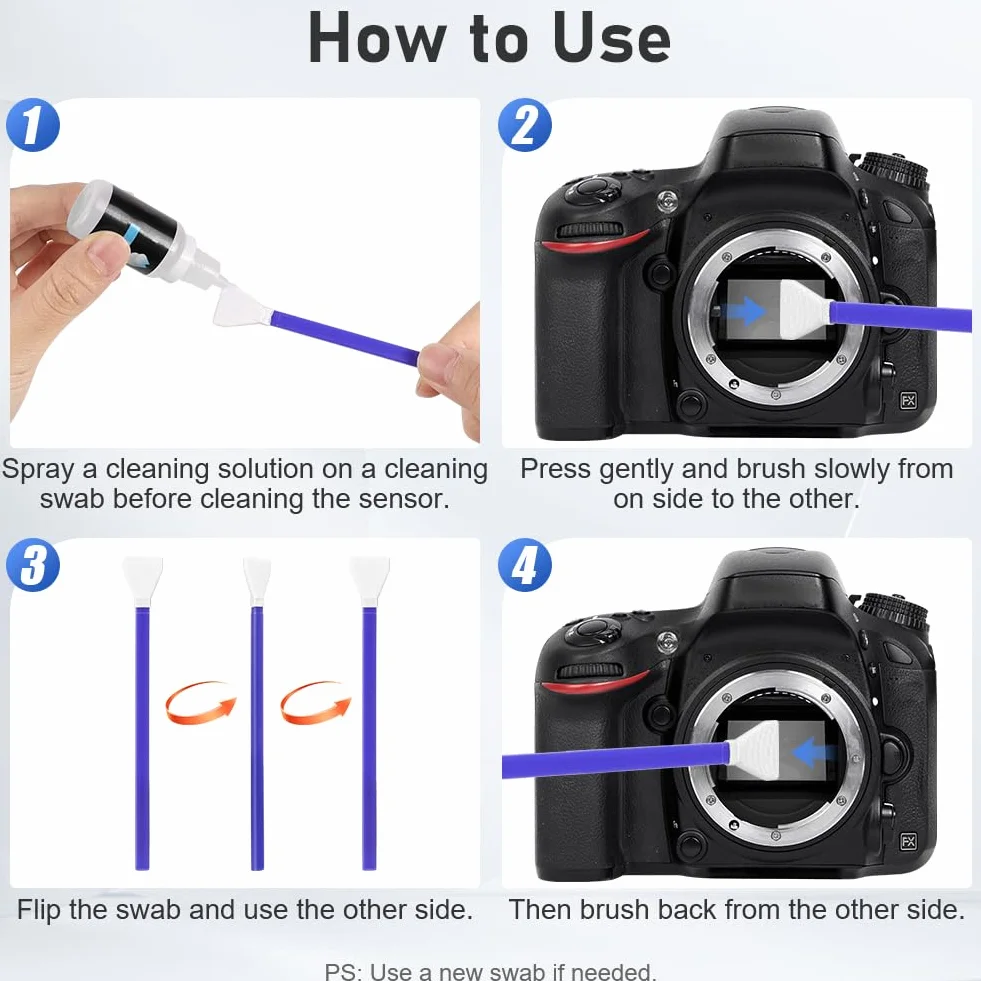 How to Use

1

Spray a cleaning solution on a cleaning swab before cleaning the sensor.

2

FX

Press gently and brush slowly from on side to the other.

3

Flip the swab and use the other side.

4

FX

Then brush back from the other side.

PS: Use a new swab if needed.