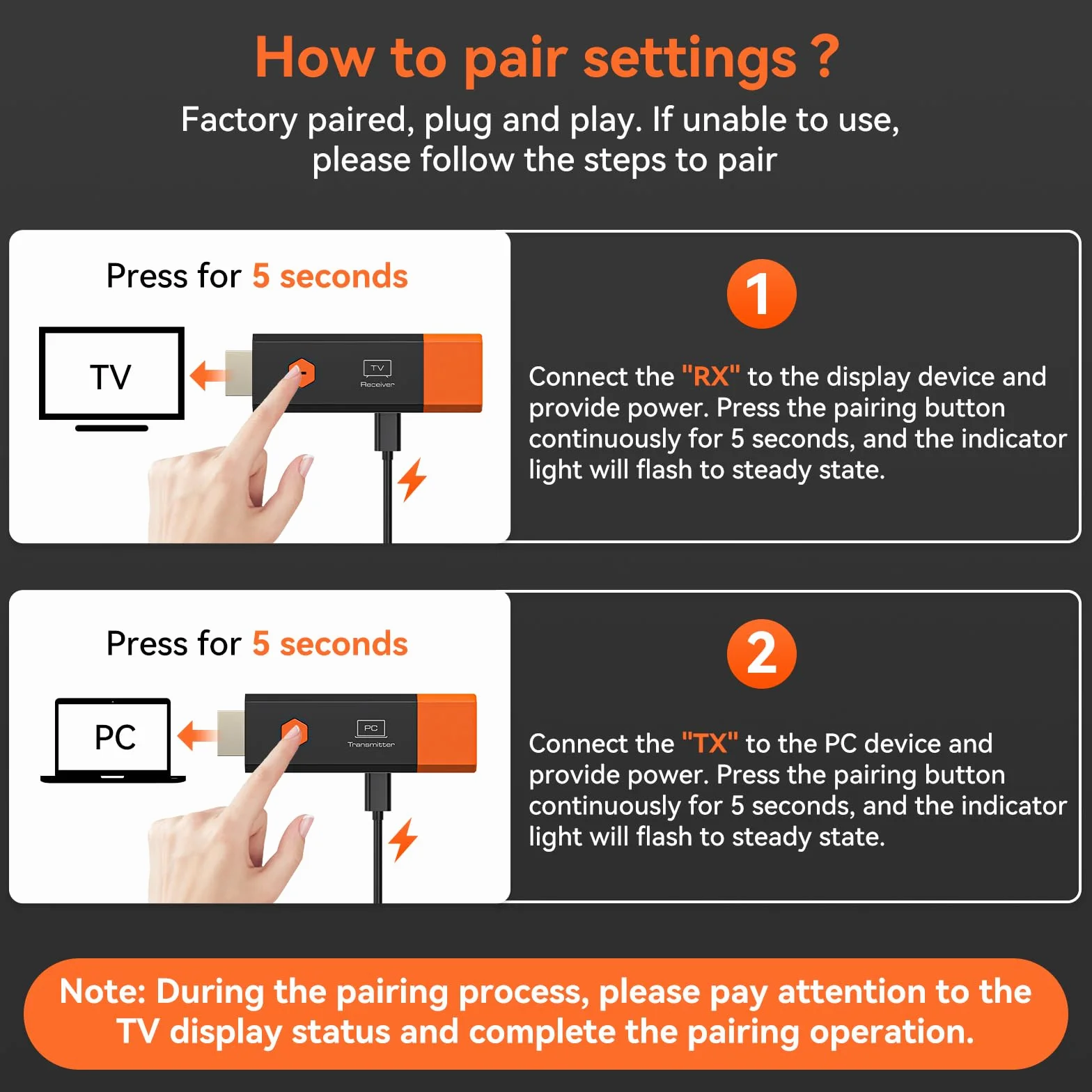 How to pair settings ?

Factory paired, plug and play. If unable to use, please follow the steps to pair

Press for 5 seconds

TV

TV
Receiver

1

Connect the "RX" to the display device and provide power. Press the pairing button continuously for 5 seconds, and the indicator light will flash to steady state.

Press for 5 seconds

PC

PC
Transmitter

2

Connect the "TX" to the PC device and provide power. Press the pairing button continuously for 5 seconds, and the indicator light will flash to steady state.

Note: During the pairing process, please pay attention to the TV display status and complete the pairing operation.