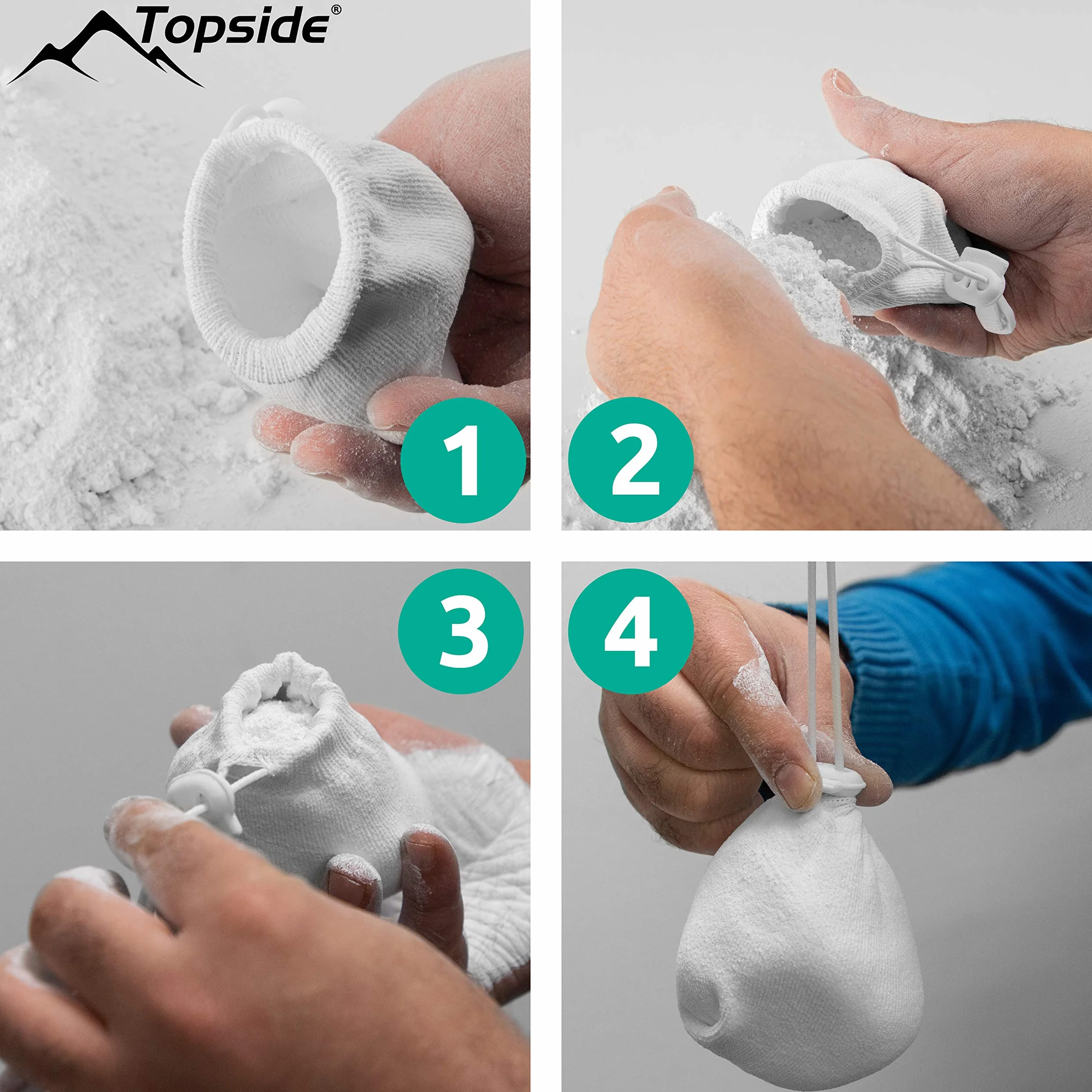 Topside®

1

2

3

4