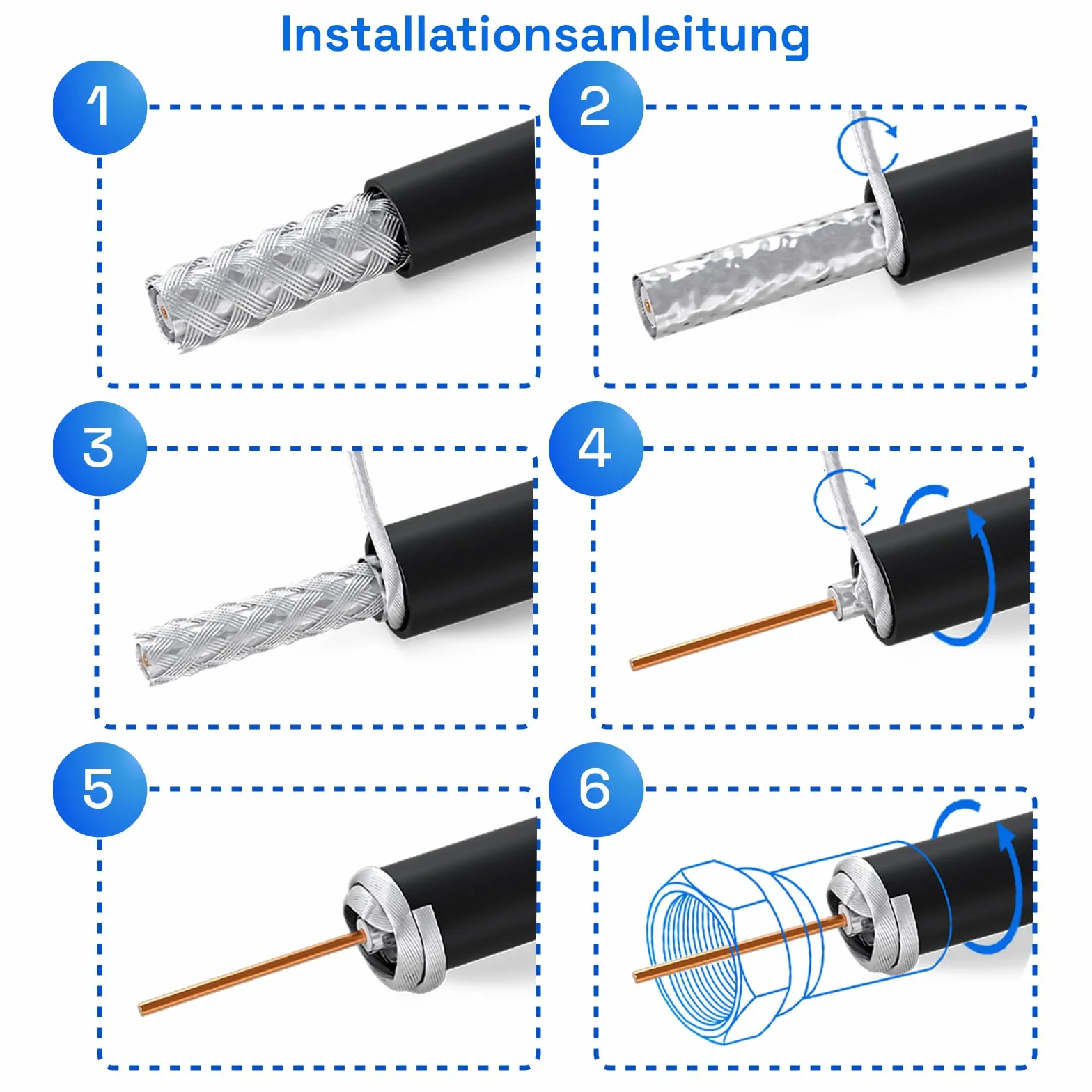 Installationsanleitung

1

2

3

4

5

6