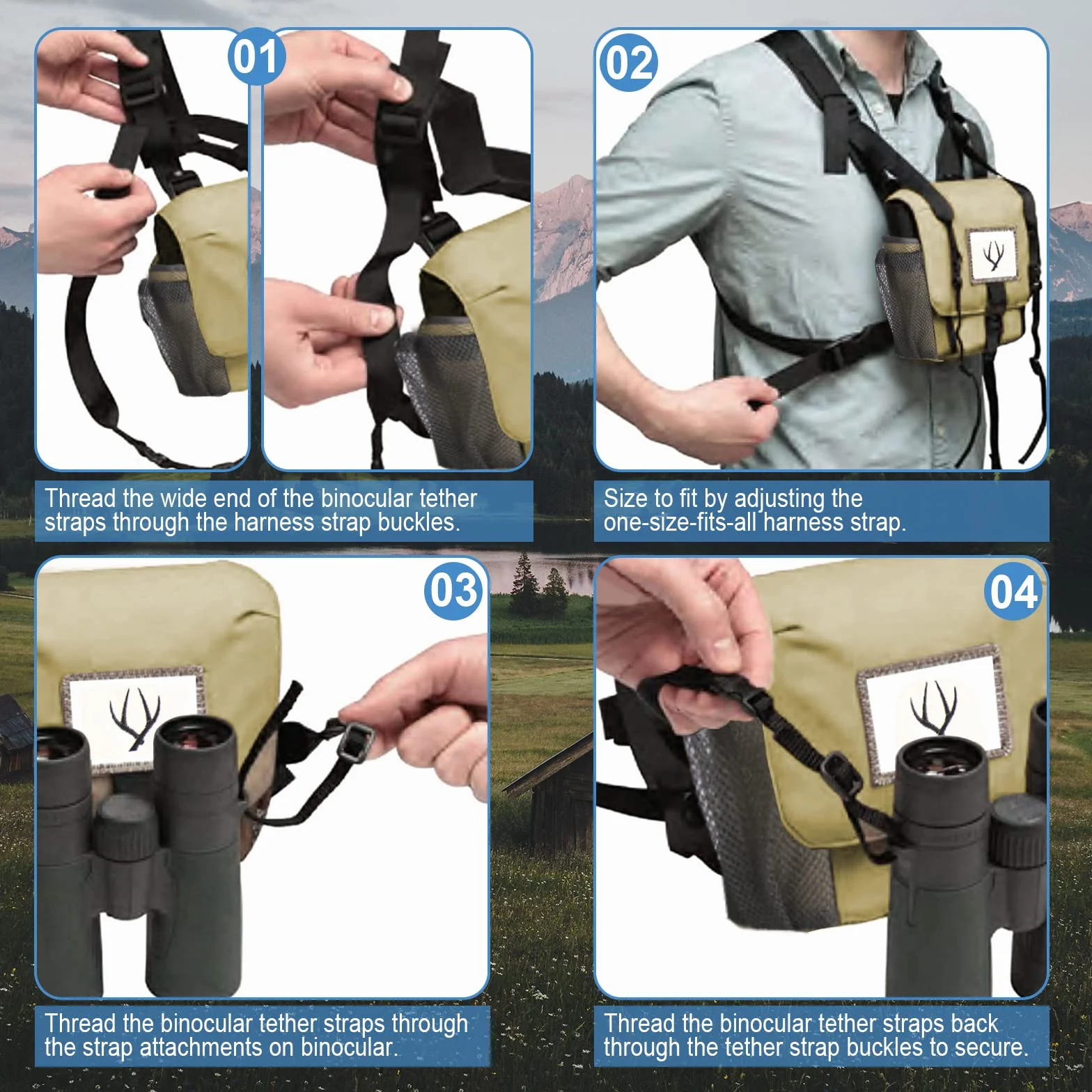 01

Thread the wide end of the binocular tether straps through the harness strap buckles.

02

Size to fit by adjusting the one-size-fits-all harness strap.

03

Thread the binocular tether straps through the strap attachments on binocular.

04

Thread the binocular tether straps back through the tether strap buckles to secure.