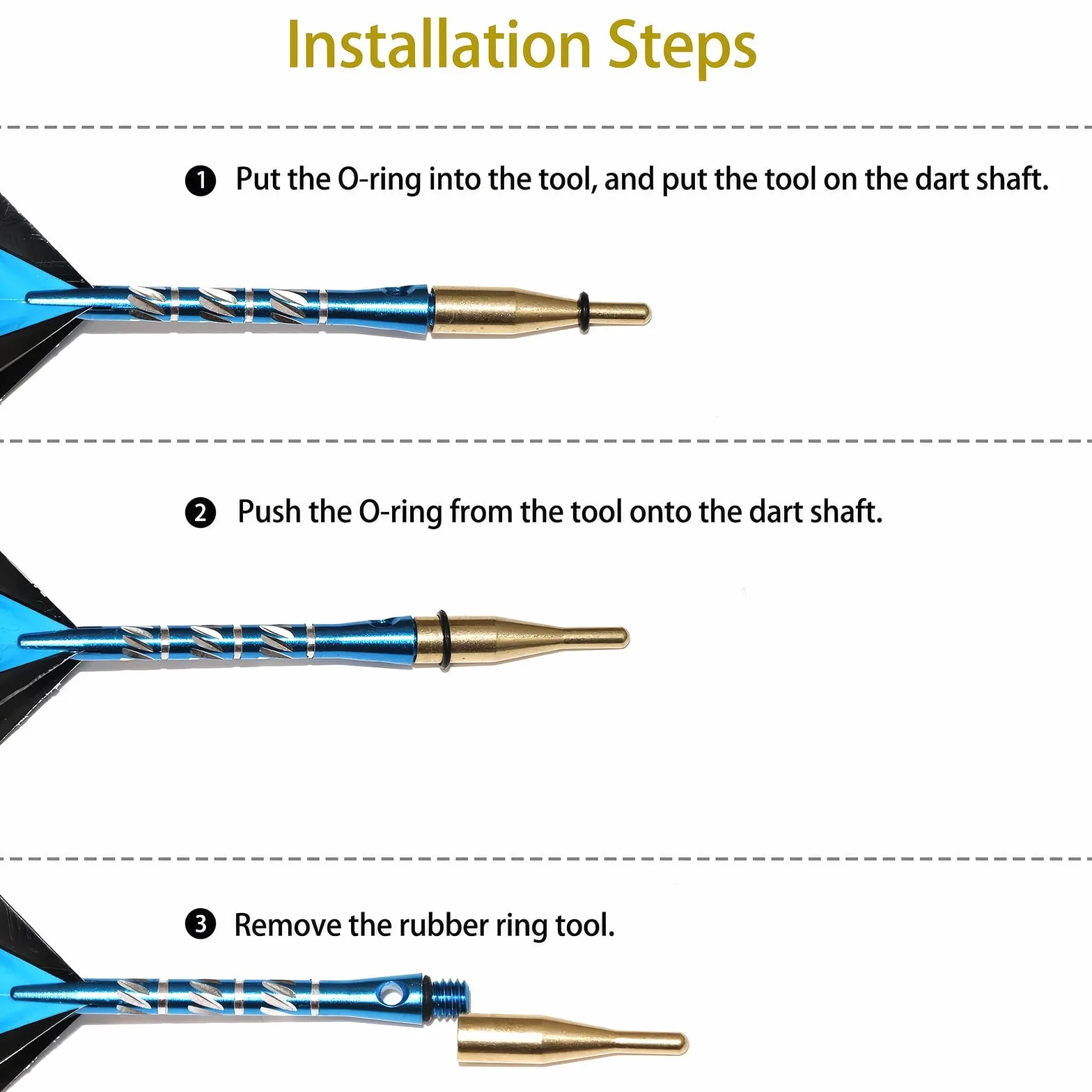 Installation Steps

❶ Put the O-ring into the tool, and put the tool on the dart shaft.

❷ Push the O-ring from the tool onto the dart shaft.

❸ Remove the rubber ring tool.