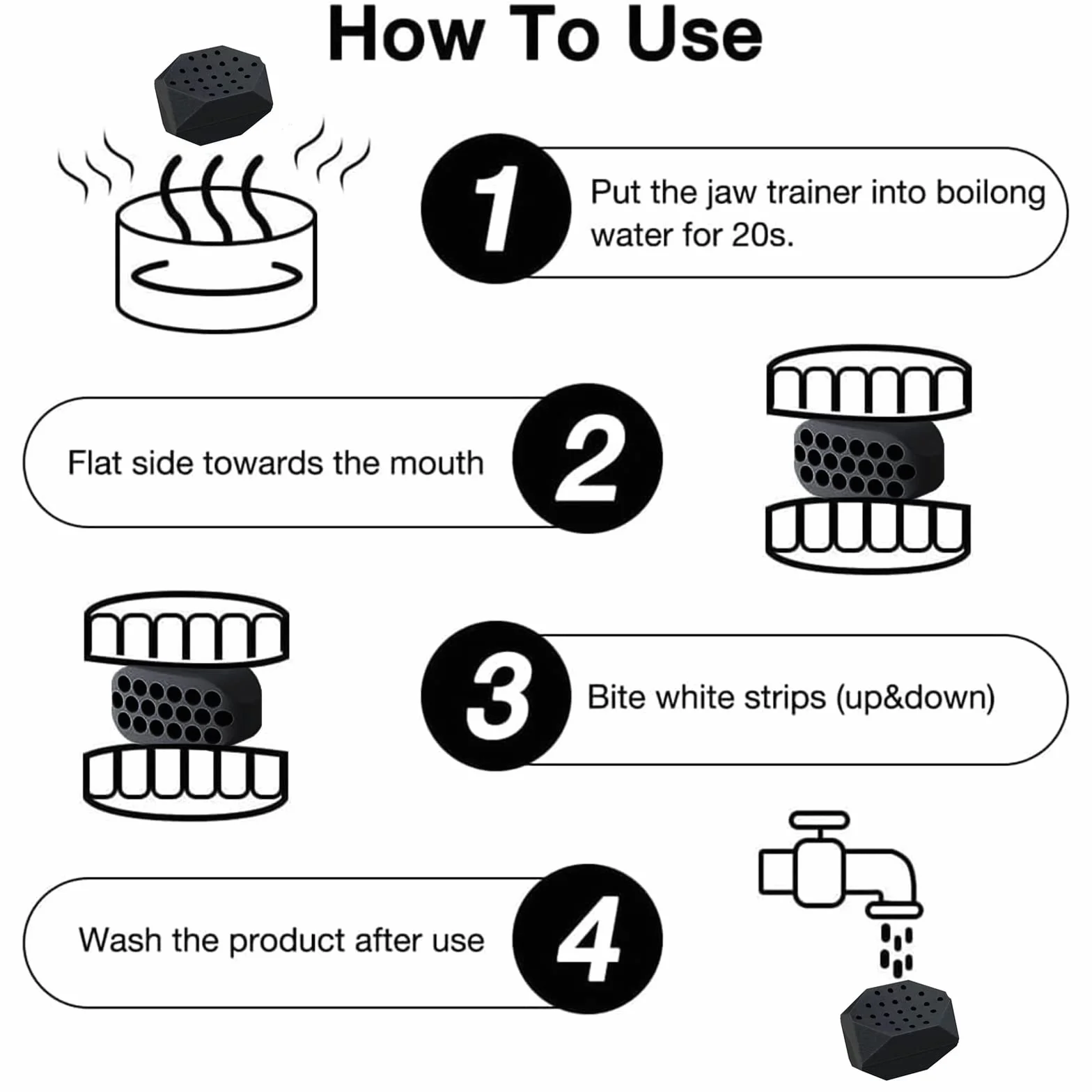 How To Use

1 Put the jaw trainer into boilong water for 20s.

Flat side towards the mouth 2

3 Bite white strips (up&down)

Wash the product after use 4